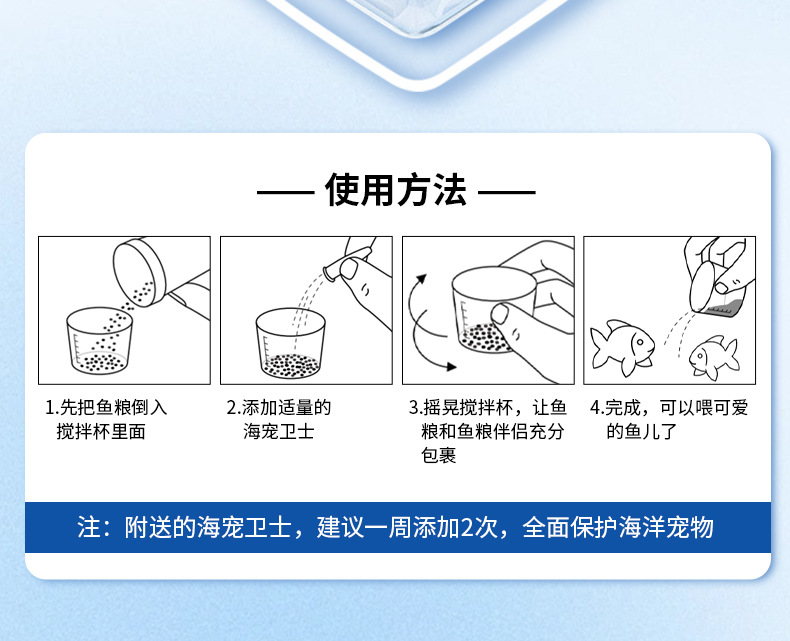 —— 使用方法 ——

1.先把鱼粮倒入搅拌杯里面

2.添加适量的海宠卫士

3.摇晃搅拌杯，让鱼粮和鱼粮伴侣充分包裹

4.完成，可以喂可爱的鱼儿了

注：附送的海宠卫士，建议一周添加2次，全面保护海洋宠物