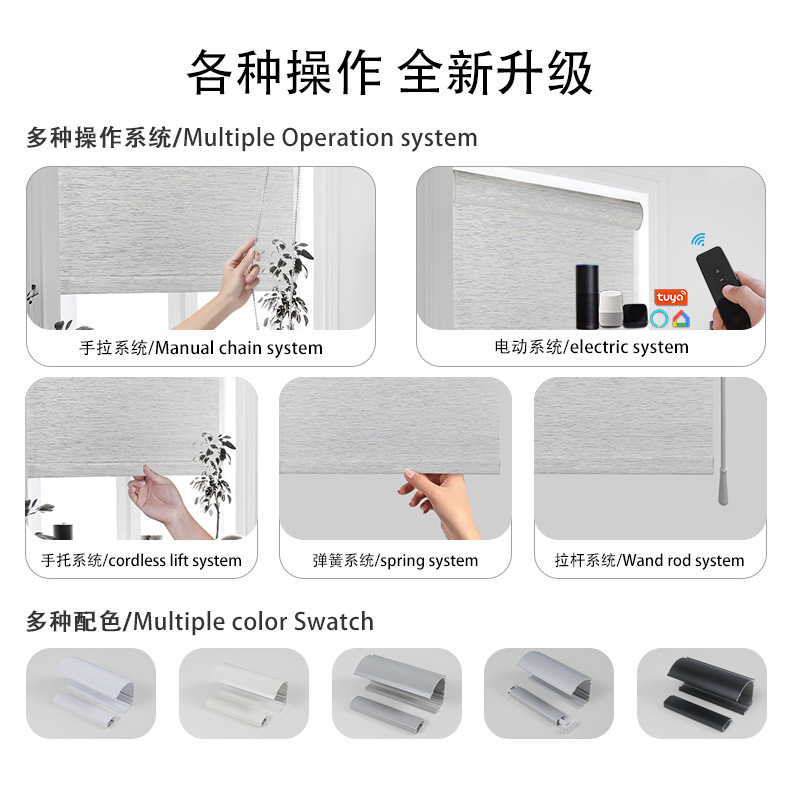 各种操作 全新升级

多种操作系统/Multiple Operation system

手拉系统/Manual chain system

tuya

电动系统/electric system

手托系统/cordless lift system

弹簧系统/spring system

拉杆系统/Wand rod system

多种配色/Multiple color Swatch