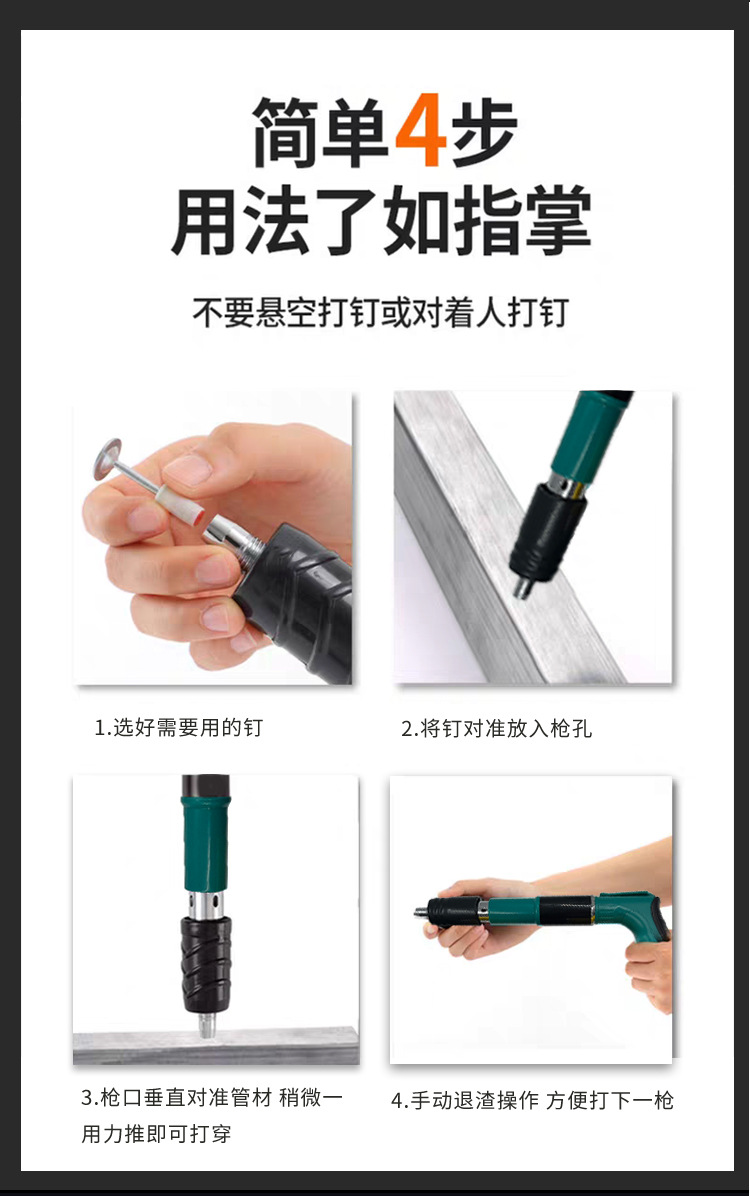 简单4步
用法了如指掌

不要悬空打钉或对着人打钉

1.选好需要用的钉

2.将钉对准放入枪孔

3.枪口垂直对准管材 稍微一用力推即可打穿

4.手动退渣操作 方便打下一枪