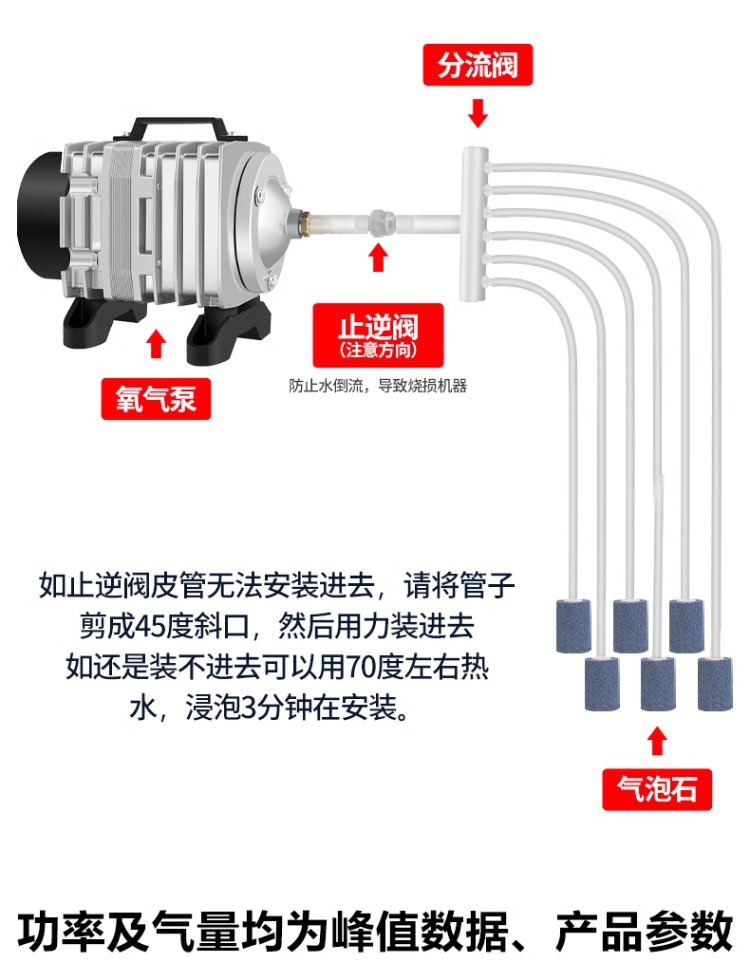 分流阀

止逆阀
(注意方向)
防止水倒流，导致烧损机器

氧气泵

如止逆阀皮管无法安装进去，请将管子剪成45度斜口，然后用力装进去
如还是装不进去可以用70度左右热水，浸泡3分钟在安装。

气泡石

功率及气量均为峰值数据、产品参数