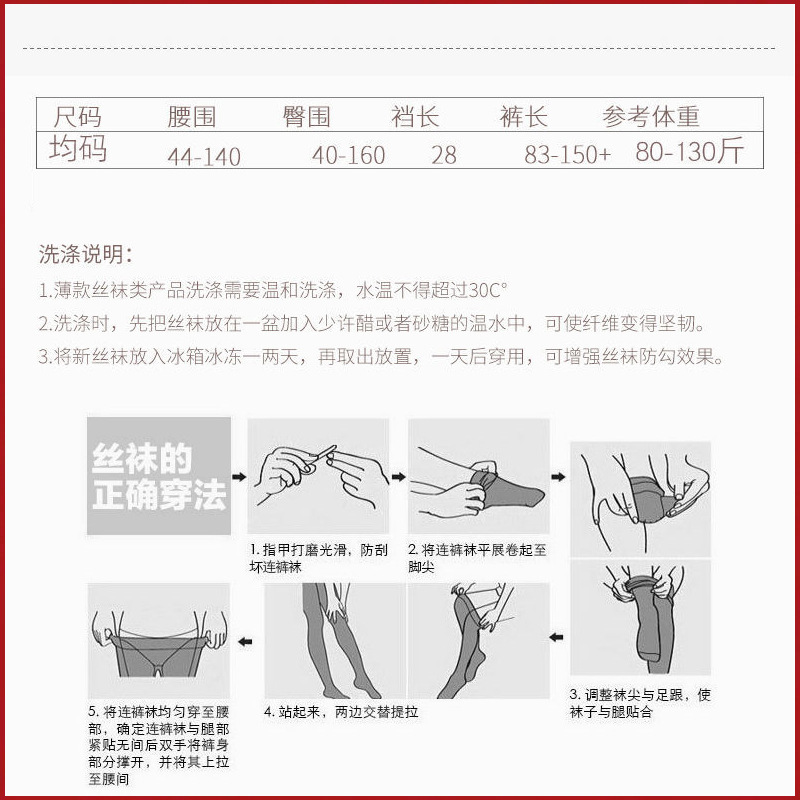 | 尺码 | 腰围 | 臀围 | 裆长 | 裤长 | 参考体重 |
|---|---|---|---|---|---|
| 均码 | 44-140 | 40-160 | 28 | 83-150+ | 80-130斤 |

洗涤说明：

1.薄款丝袜类产品洗涤需要温和洗涤，水温不得超过30C°

2.洗涤时，先把丝袜放在一盆加入少许醋或者砂糖的温水中，可使纤维变得坚韧。

3.将新丝袜放入冰箱冰冻一两天，再取出放置，一天后穿用，可增强丝袜防勾效果。

丝袜的正确穿法

1. 指甲打磨光滑，防刮坏连裤袜

2. 将连裤袜平展卷起至脚尖

3. 调整袜尖与足跟，使袜子与腿贴合

4. 站起来，两边交替提拉

5. 将连裤袜均匀穿至腰部，确定连裤袜与腿部紧贴无间后双手将裤身部分撑开，并将其上拉至腰间