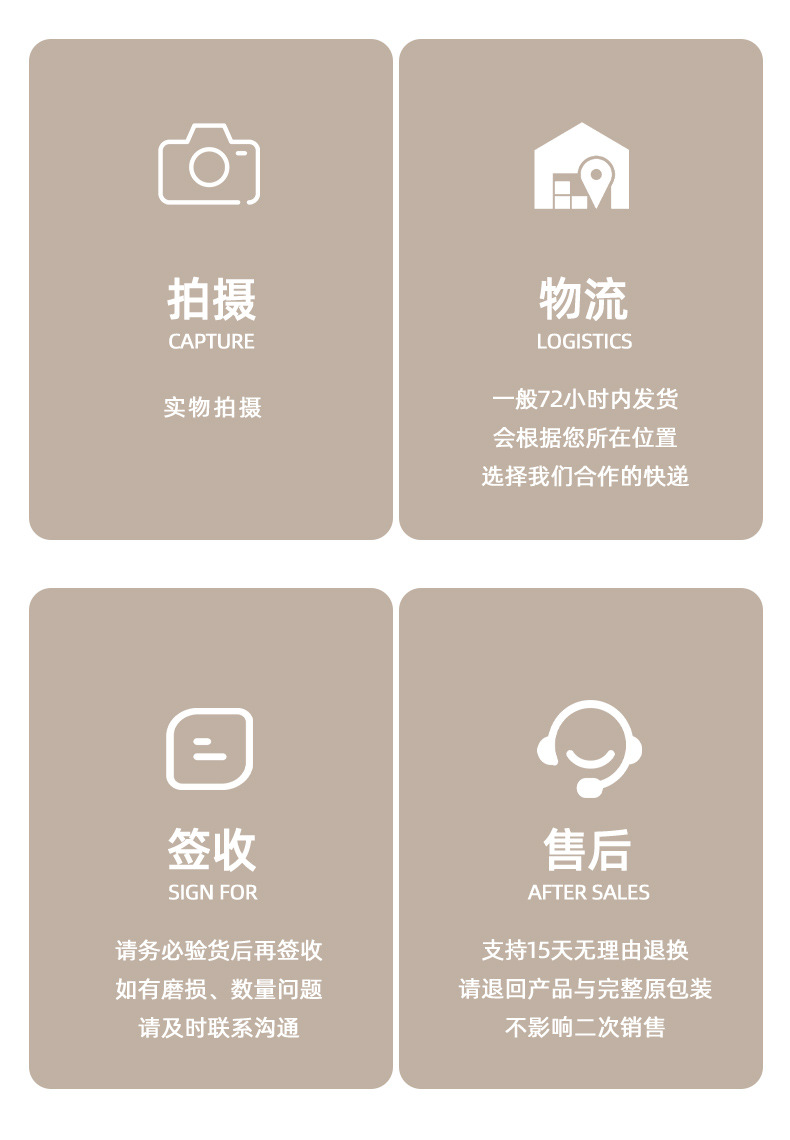 拍摄
CAPTURE

实物拍摄

物流
LOGISTICS

一般72小时内发货
会根据您所在位置
选择我们合作的快递

签收
SIGN FOR

请务必验货后再签收
如有磨损、数量问题
请及时联系沟通

售后
AFTER SALES

支持15天无理由退换
请退回产品与完整原包装
不影响二次销售