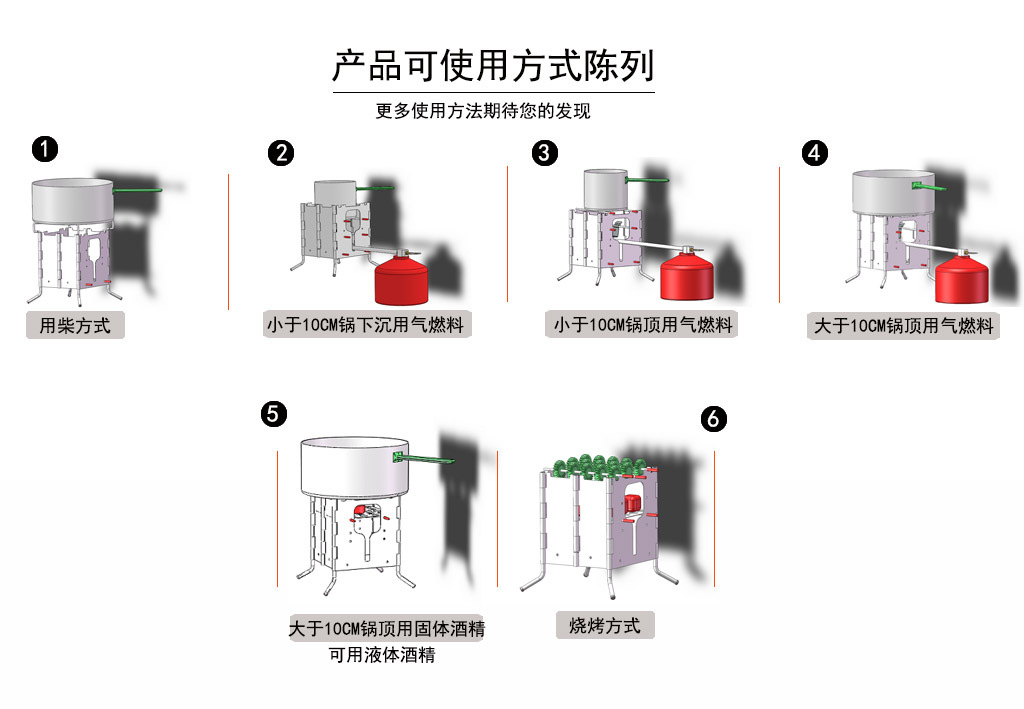 产品可使用方式陈列

更多使用方法期待您的发现

1

用柴方式

2

小于10CM锅下沉用气燃料

3

小于10CM锅顶用气燃料

4

大于10CM锅顶用气燃料

5

大于10CM锅顶用固体酒精
可用液体酒精

6

烧烤方式