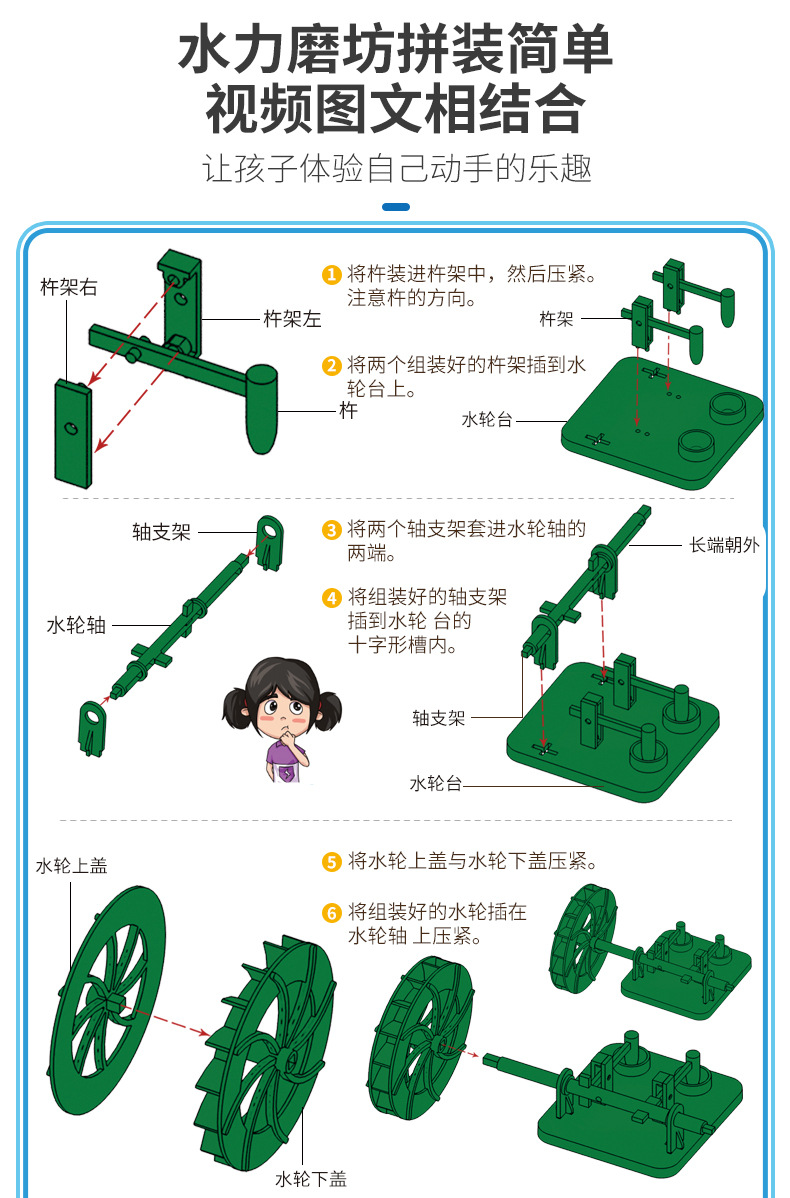 水力磨坊拼装简单
视频图文相结合

让孩子体验自己动手的乐趣

杵架右

杵架左

杵

1 将杵装进杵架中，然后压紧。注意杵的方向。

2 将两个组装好的杵架插到水轮台上。

杵架

水轮台

轴支架

水轮轴

3 将两个轴支架套进水轮轴的两端。

4 将组装好的轴支架插到水轮 台的十字形槽内。

长端朝外

轴支架

水轮台

水轮上盖

水轮下盖

5 将水轮上盖与水轮下盖压紧。

6 将组装好的水轮插在水轮轴 上压紧。