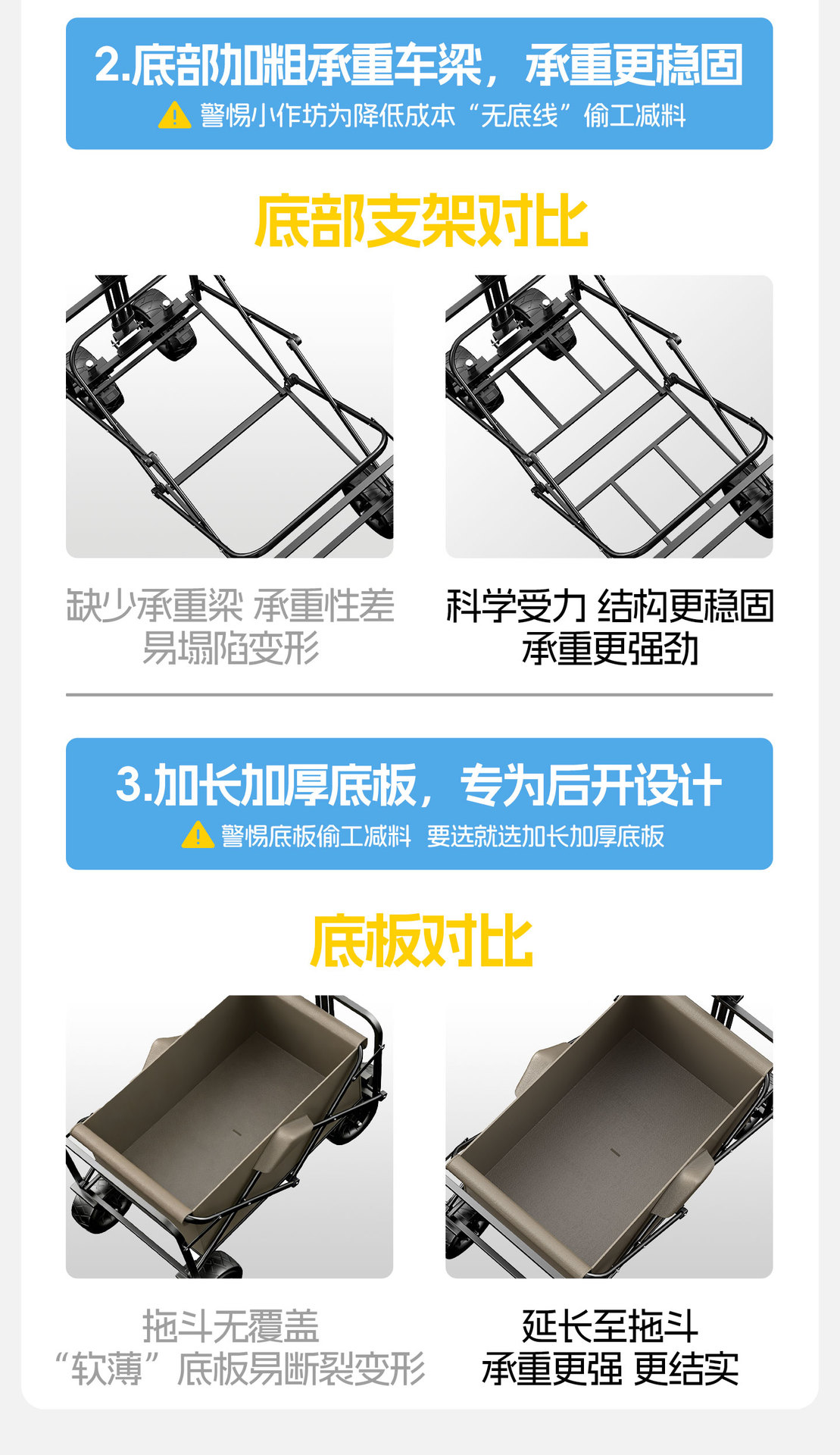 2.底部加粗承重车梁，承重更稳固

警惕小作坊为降低成本“无底线”偷工减料

底部支架对比

缺少承重梁 承重性差
易塌陷变形

科学受力 结构更稳固
承重更强劲

3.加长加厚底板，专为后开设计

警惕底板偷工减料 要选就选加长加厚底板

底板对比

拖斗无覆盖
“软薄”底板易断裂变形

延长至拖斗
承重更强 更结实