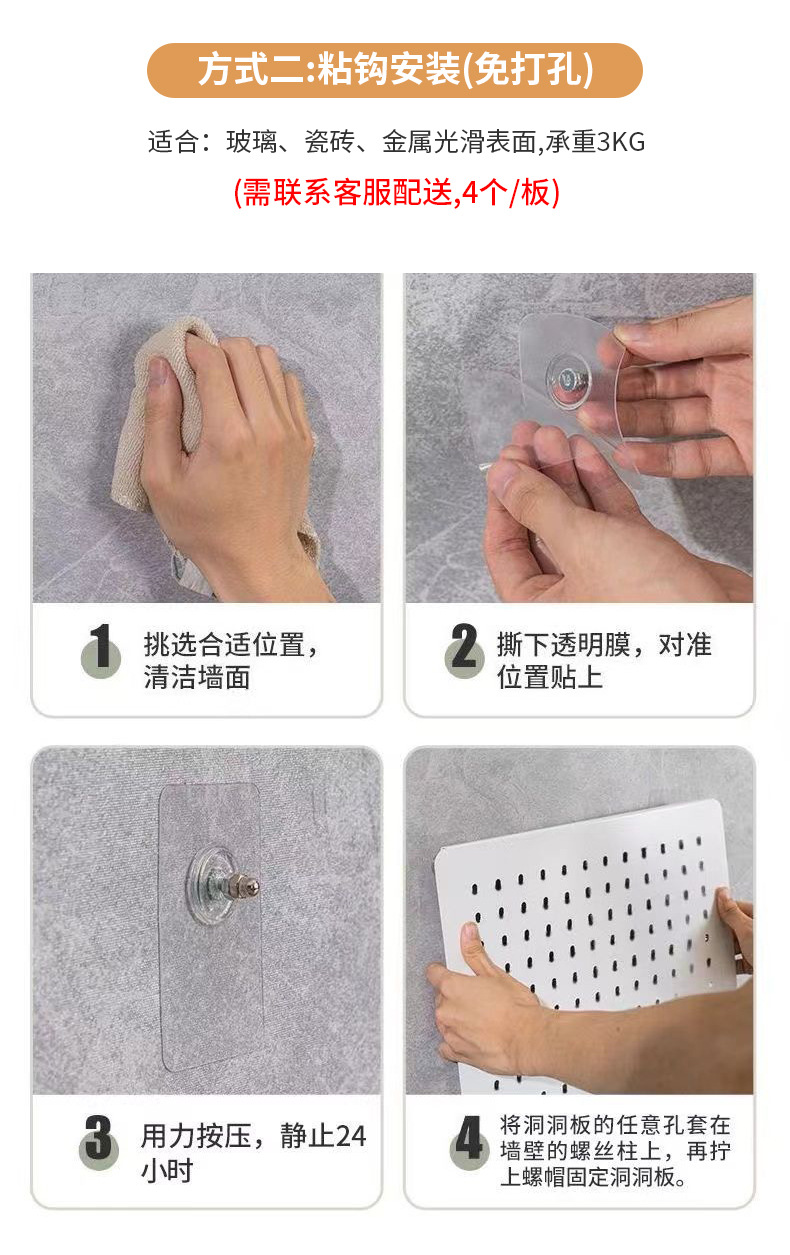 方式二:粘钩安装(免打孔)

适合：玻璃、瓷砖、金属光滑表面,承重3KG

(需联系客服配送,4个/板)

1 挑选合适位置，清洁墙面

2 撕下透明膜，对准位置贴上

3 用力按压，静止24小时

4 将洞洞板的任意孔套在墙壁的螺丝柱上，再拧上螺帽固定洞洞板。