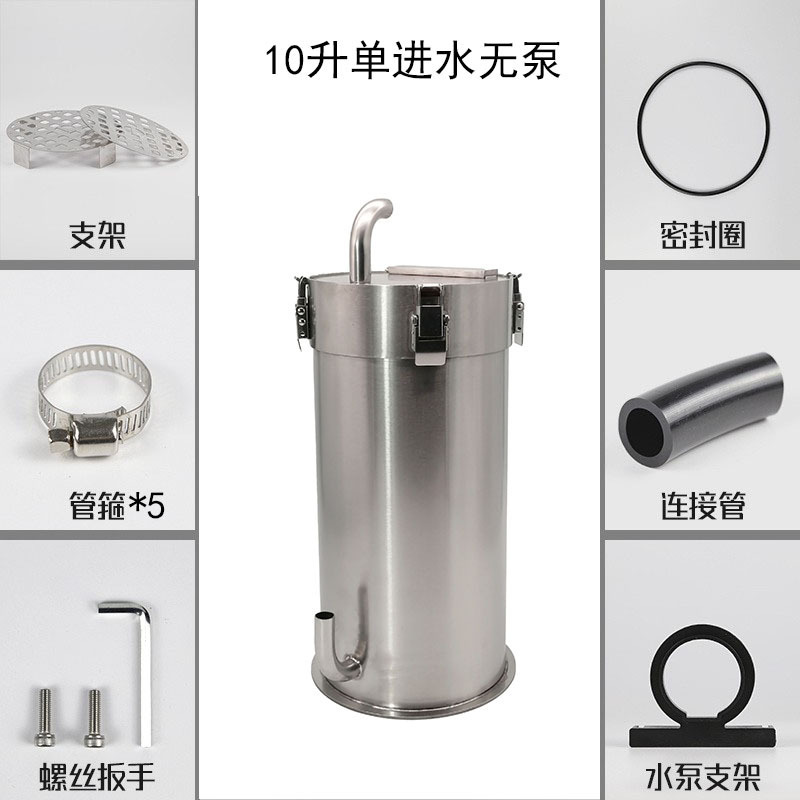 10升单进水无泵

支架

管箍*5

螺丝扳手

密封圈

连接管

水泵支架