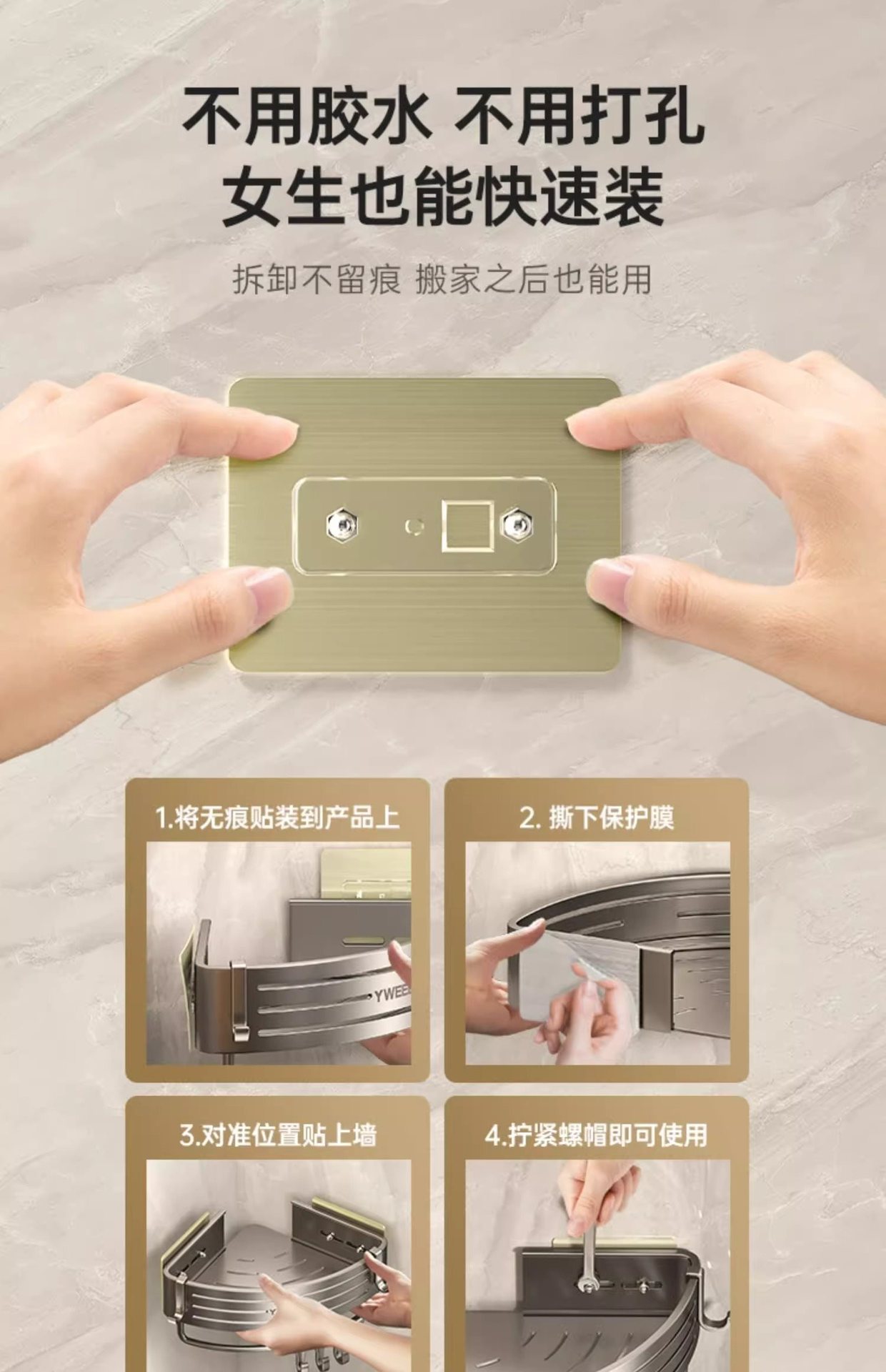 不用胶水 不用打孔
女生也能快速装

拆卸不留痕 搬家之后也能用

1.将无痕贴装到产品上

YWEE

2. 撕下保护膜

3.对准位置贴上墙

4.拧紧螺帽即可使用