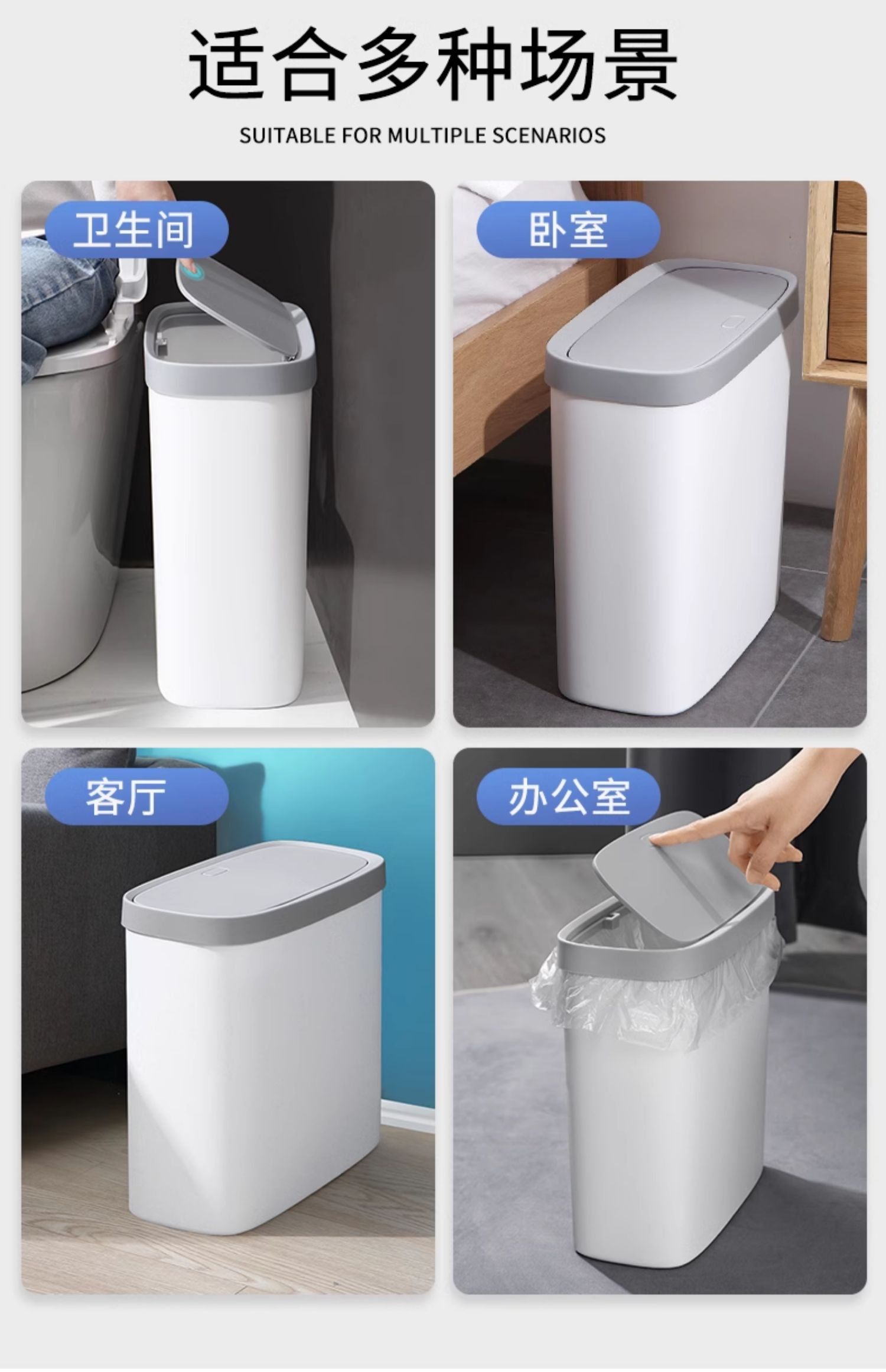 适合多种场景
SUITABLE FOR MULTIPLE SCENARIOS

卫生间

卧室

客厅

办公室