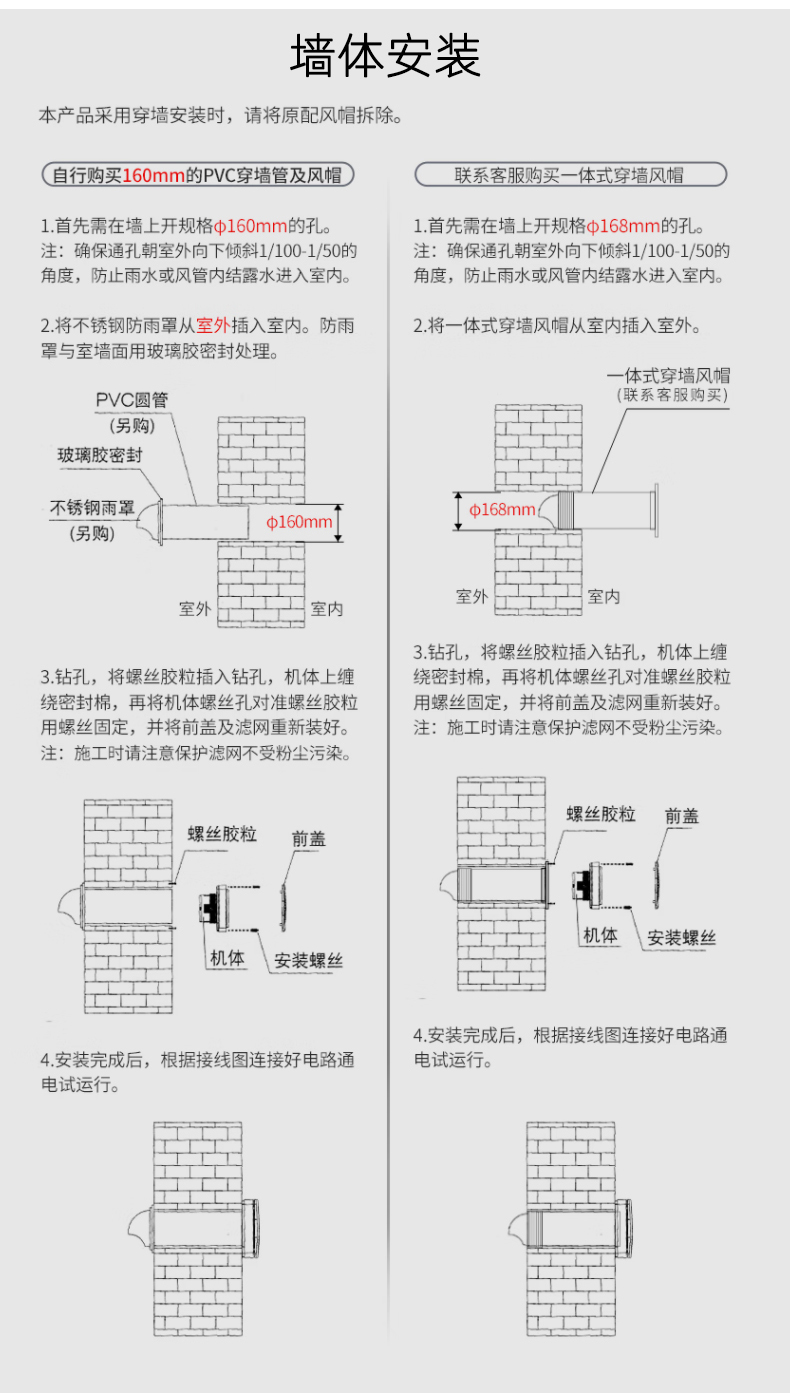 墙体安装

本产品采用穿墙安装时，请将原配风帽拆除。

自行购买160mm的PVC穿墙管及风帽

1.首先需在墙上开规格φ160mm的孔。
注：确保通孔朝室外向下倾斜1/100-1/50的角度，防止雨水或风管内结露水进入室内。

2.将不锈钢防雨罩从室外插入室内。防雨罩与室墙面用玻璃胶密封处理。

PVC圆管
(另购)
玻璃胶密封
不锈钢雨罩
(另购)
φ160mm
室外
室内

3.钻孔，将螺丝胶粒插入钻孔，机体上缠绕密封棉，再将机体螺丝孔对准螺丝胶粒用螺丝固定，并将前盖及滤网重新装好。
注：施工时请注意保护滤网不受粉尘污染。

螺丝胶粒
前盖
机体
安装螺丝

4.安装完成后，根据接线图连接好电路通电试运行。

联系客服购买一体式穿墙风帽

1.首先需在墙上开规格φ168mm的孔。
注：确保通孔朝室外向下倾斜1/100-1/50的角度，防止雨水或风管内结露水进入室内。

2.将一体式穿墙风帽从室内插入室外。

一体式穿墙风帽
(联系客服购买)
φ168mm
室外
室内

3.钻孔，将螺丝胶粒插入钻孔，机体上缠绕密封棉，再将机体螺丝孔对准螺丝胶粒用螺丝固定，并将前盖及滤网重新装好。
注：施工时请注意保护滤网不受粉尘污染。

螺丝胶粒
前盖
机体
安装螺丝

4.安装完成后，根据接线图连接好电路通电试运行。