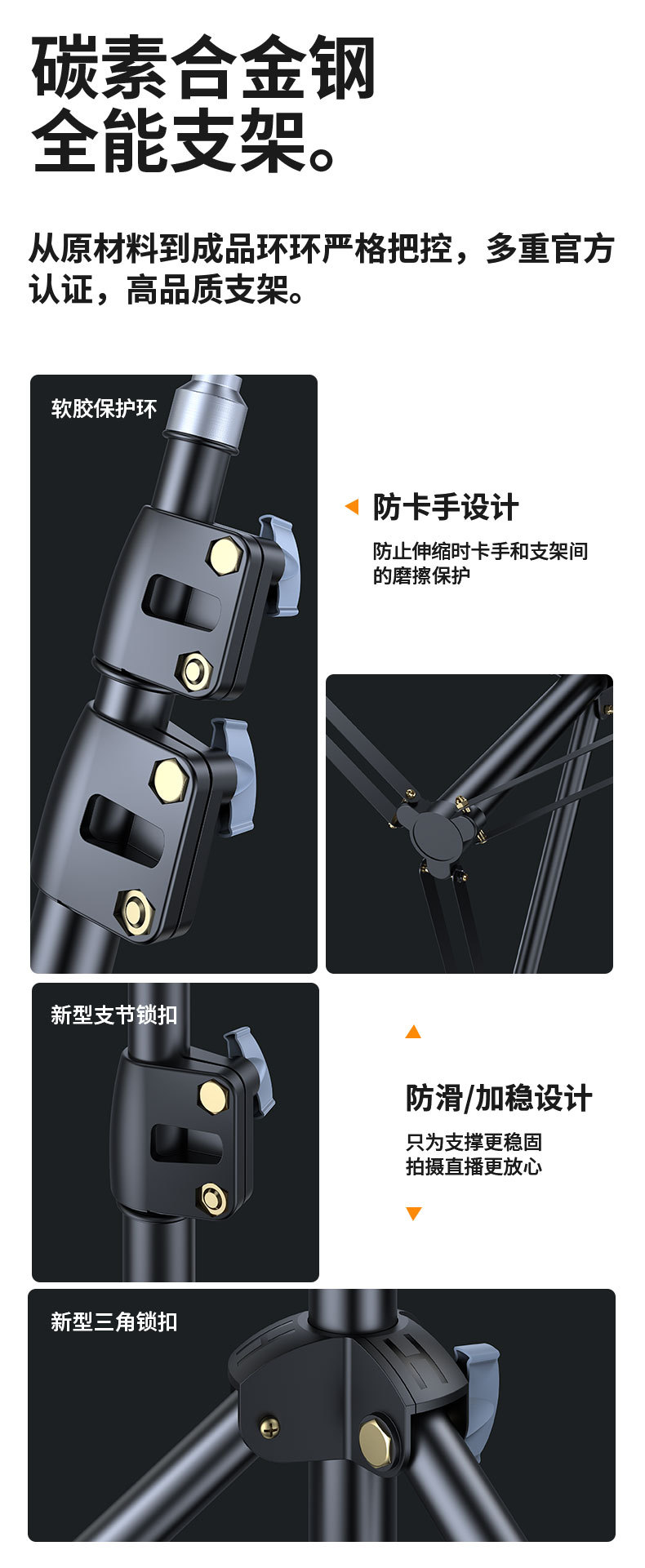 碳素合金钢
全能支架。

从原材料到成品环环严格把控，多重官方认证，高品质支架。

软胶保护环

防卡手设计

防止伸缩时卡手和支架间的磨擦保护

新型支节锁扣

防滑/加稳设计

只为支撑更稳固
拍摄直播更放心

新型三角锁扣