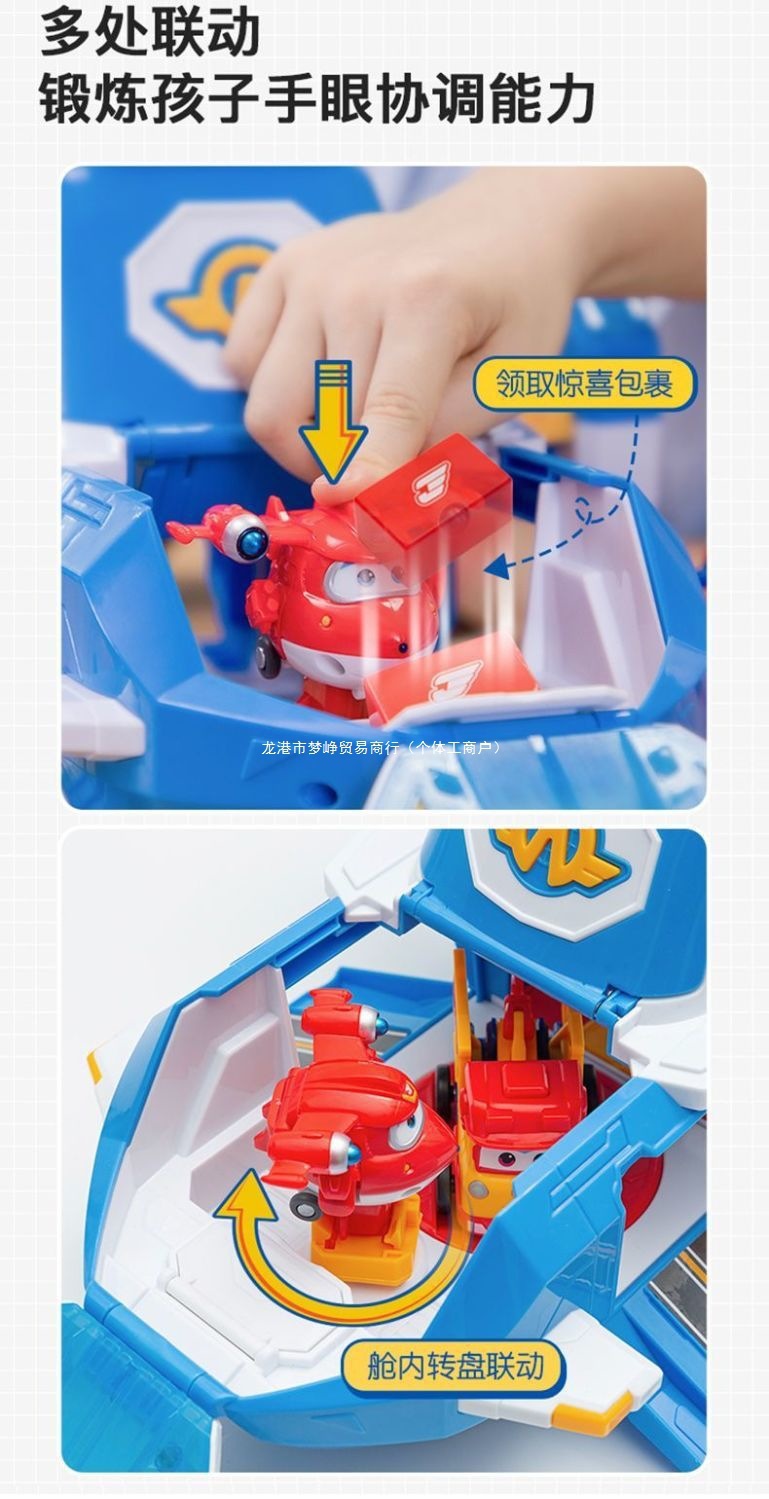 多处联动
锻炼孩子手眼协调能力

领取惊喜包裹

龙港市梦峥贸易商行（个体工商户）

舱内转盘联动