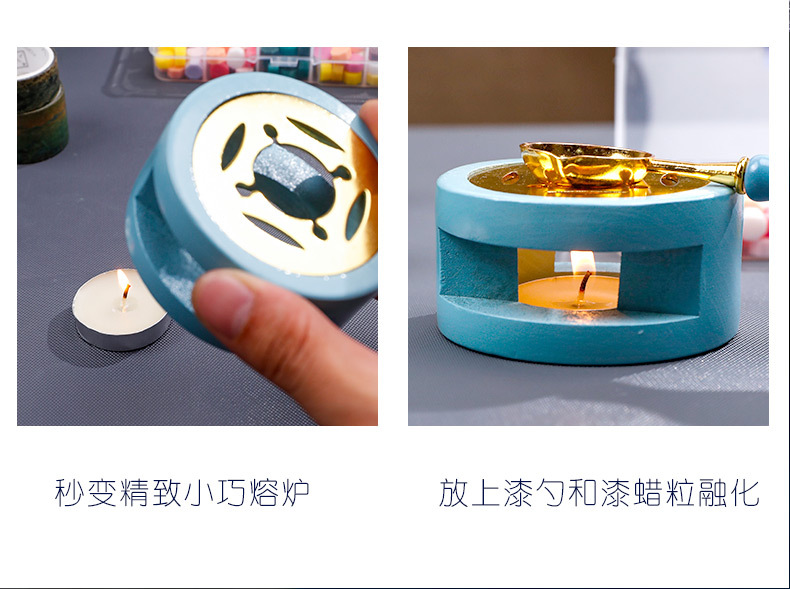 秒变精致小巧熔炉

放上漆勺和漆蜡粒融化