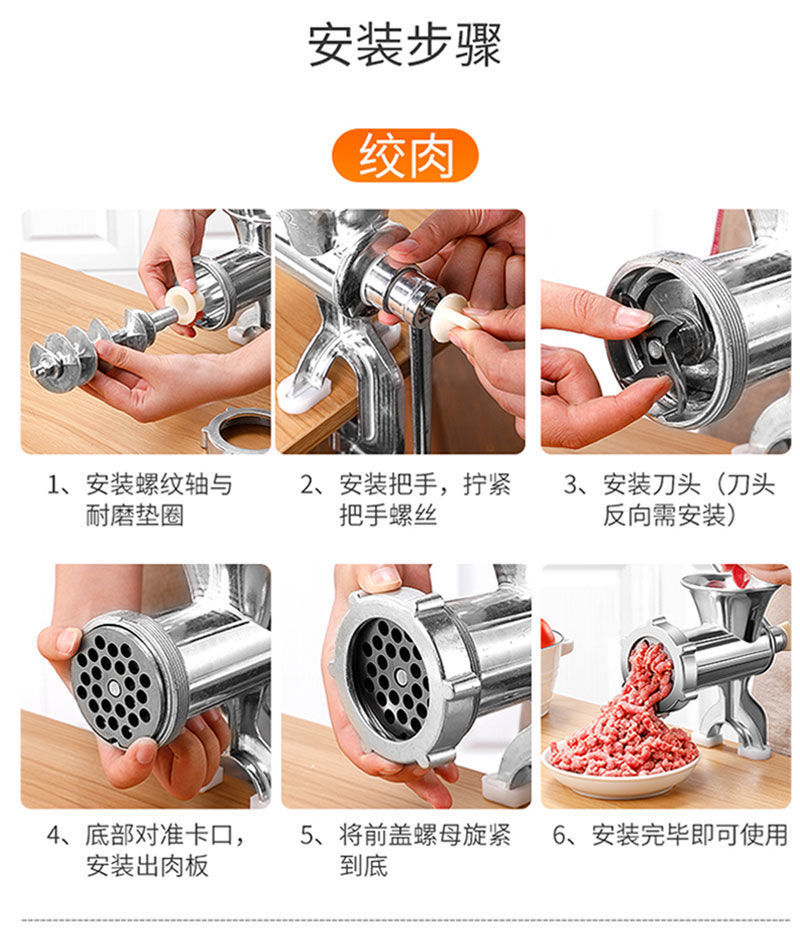 安装步骤

绞肉

1、安装螺纹轴与耐磨垫圈

2、安装把手，拧紧把手螺丝

3、安装刀头（刀头反向需安装）

4、底部对准卡口，安装出肉板

5、将前盖螺母旋紧到底

6、安装完毕即可使用