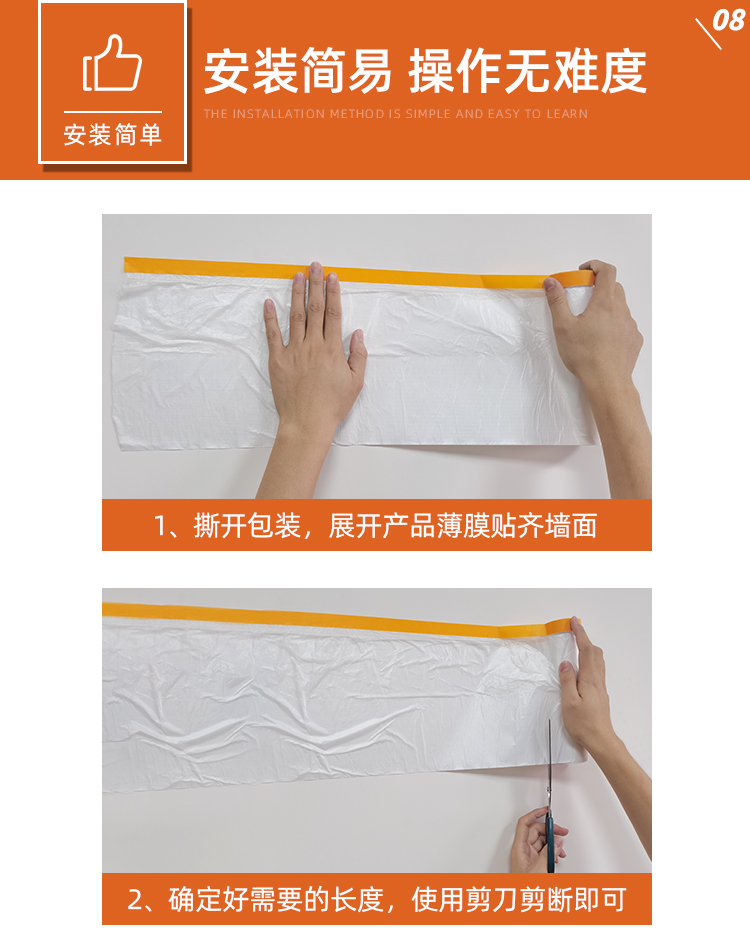 安装简单

安装简易 操作无难度

THE INSTALLATION METHOD IS SIMPLE AND EASY TO LEARN

08

1、撕开包装，展开产品薄膜贴齐墙面

2、确定好需要的长度，使用剪刀剪断即可