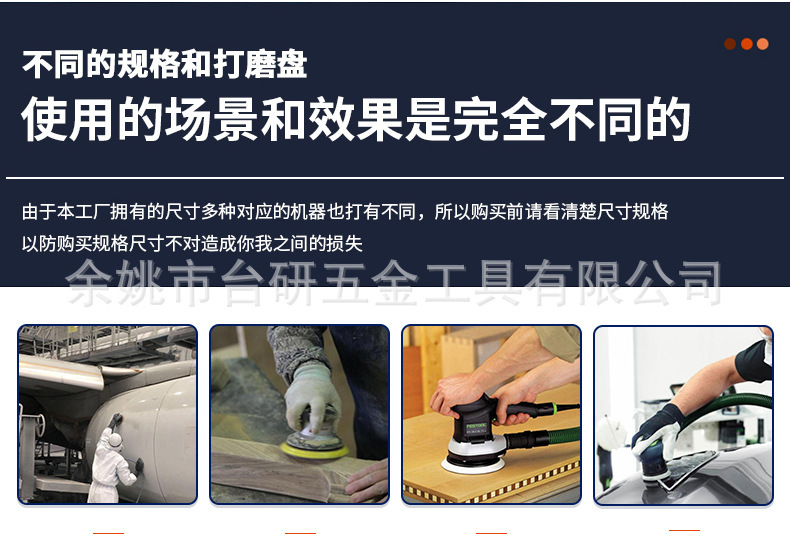 不同的规格和打磨盘
使用的场景和效果是完全不同的

由于本工厂拥有的尺寸多种对应的机器也打有不同，所以购买前请看清楚尺寸规格
以防购买规格尺寸不对造成你我之间的损失

余姚市台研五金工具有限公司

FESTOOL