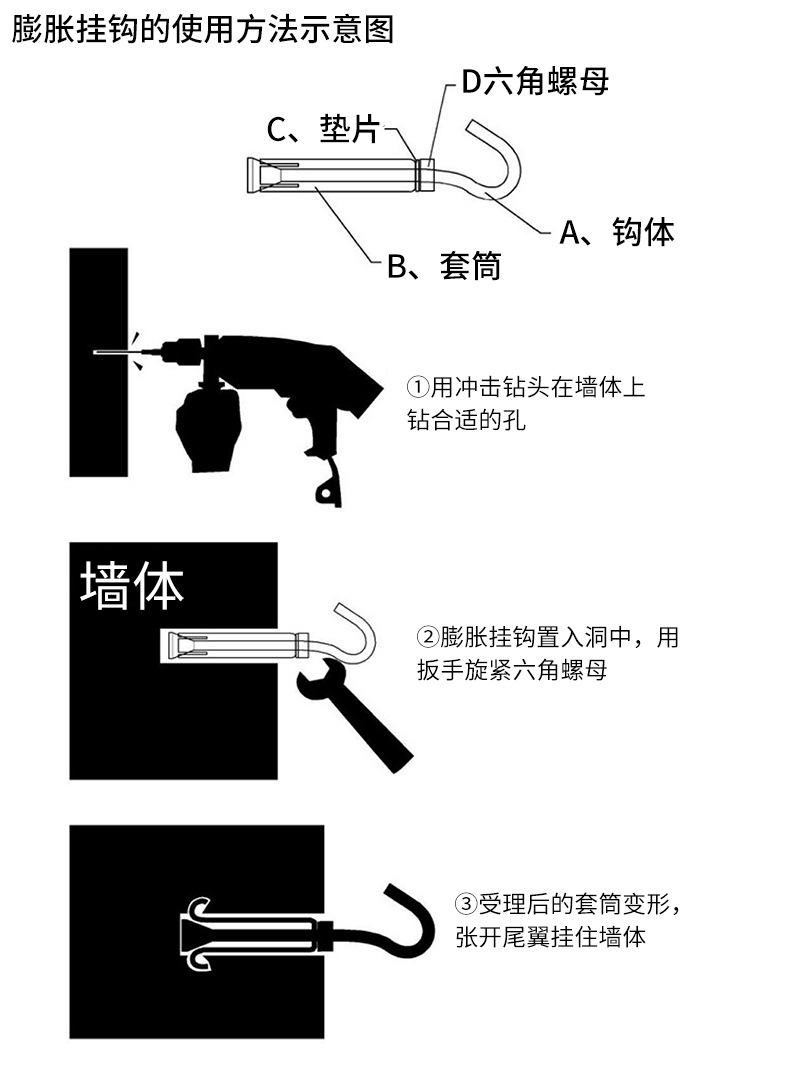 膨胀挂钩的使用方法示意图

D六角螺母

C、垫片

A、钩体

B、套筒

①用冲击钻头在墙体上钻合适的孔

墙体

②膨胀挂钩置入洞中，用扳手旋紧六角螺母

③受理后的套筒变形，张开尾翼挂住墙体