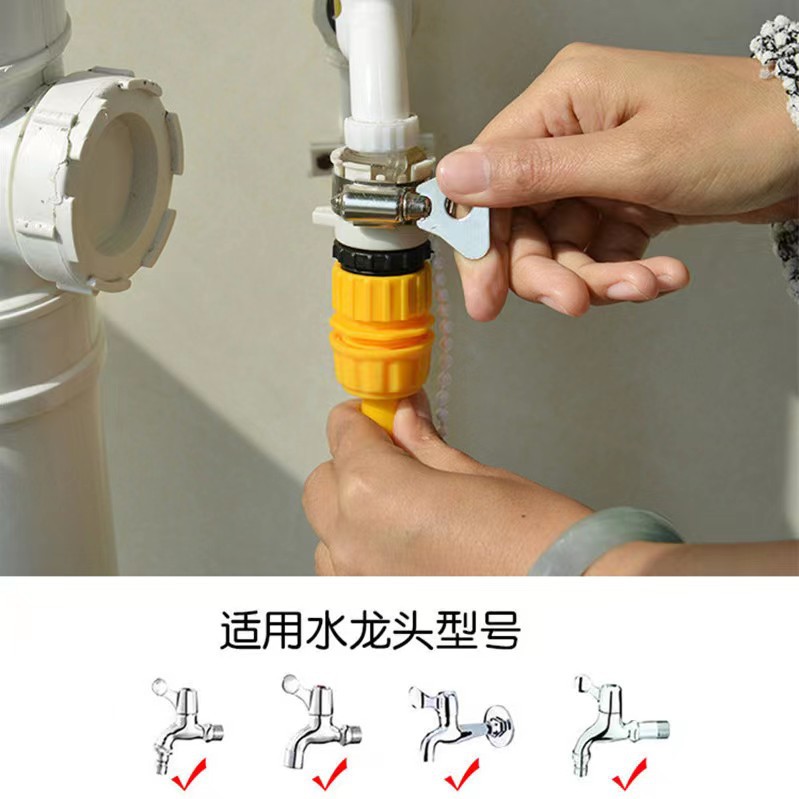 适用水龙头型号