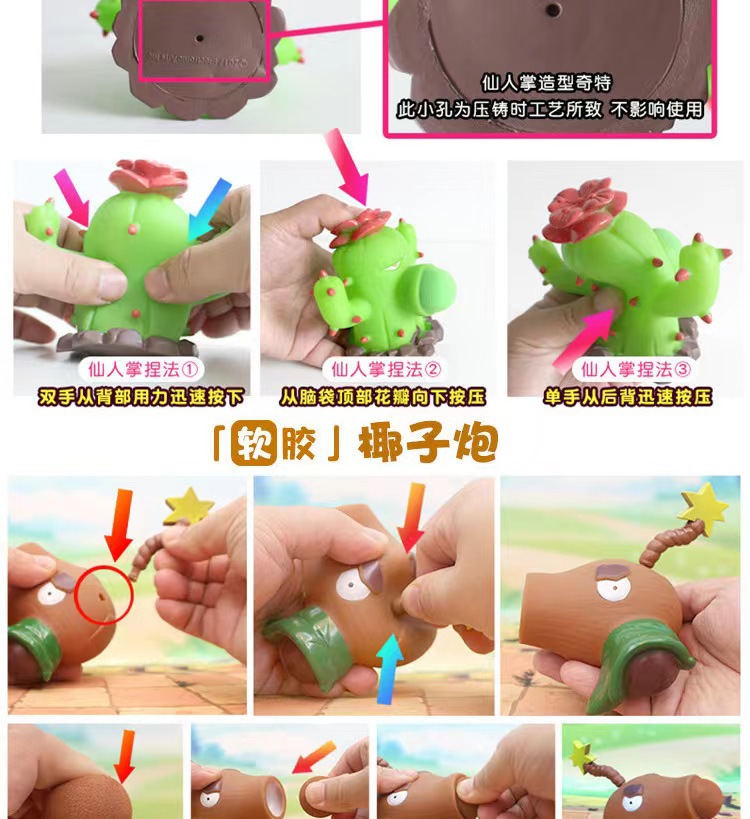 仙人掌造型奇特
此小孔为压铸时工艺所致 不影响使用

仙人掌捏法①
双手从背部用力迅速按下

仙人掌捏法②
从脑袋顶部花瓣向下按压

仙人掌捏法③
单手从后背迅速按压

「软胶」椰子炮