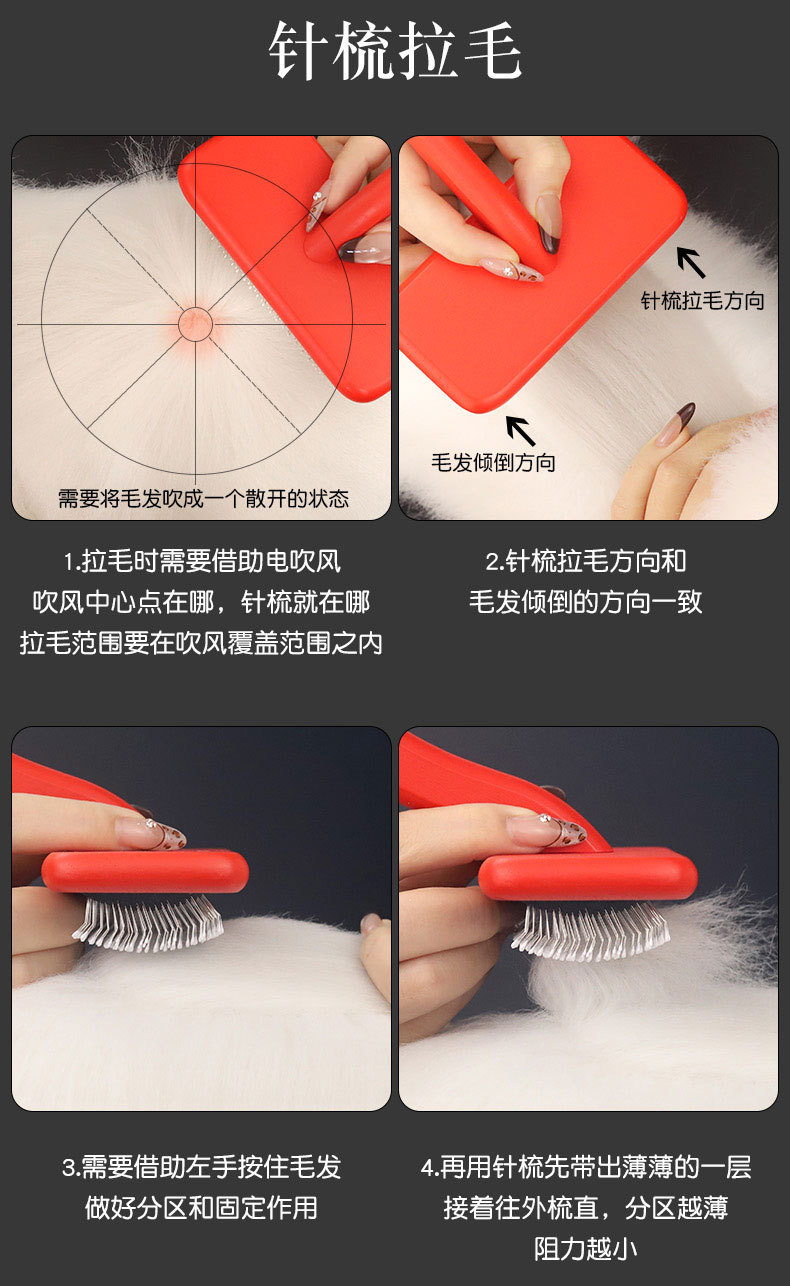 针梳拉毛

需要将毛发吹成一个散开的状态

针梳拉毛方向

毛发倾倒方向

1.拉毛时需要借助电吹风
吹风中心点在哪，针梳就在哪
拉毛范围要在吹风覆盖范围之内

2.针梳拉毛方向和
毛发倾倒的方向一致

3.需要借助左手按住毛发
做好分区和固定作用

4.再用针梳先带出薄薄的一层
接着往外梳直，分区越薄
阻力越小