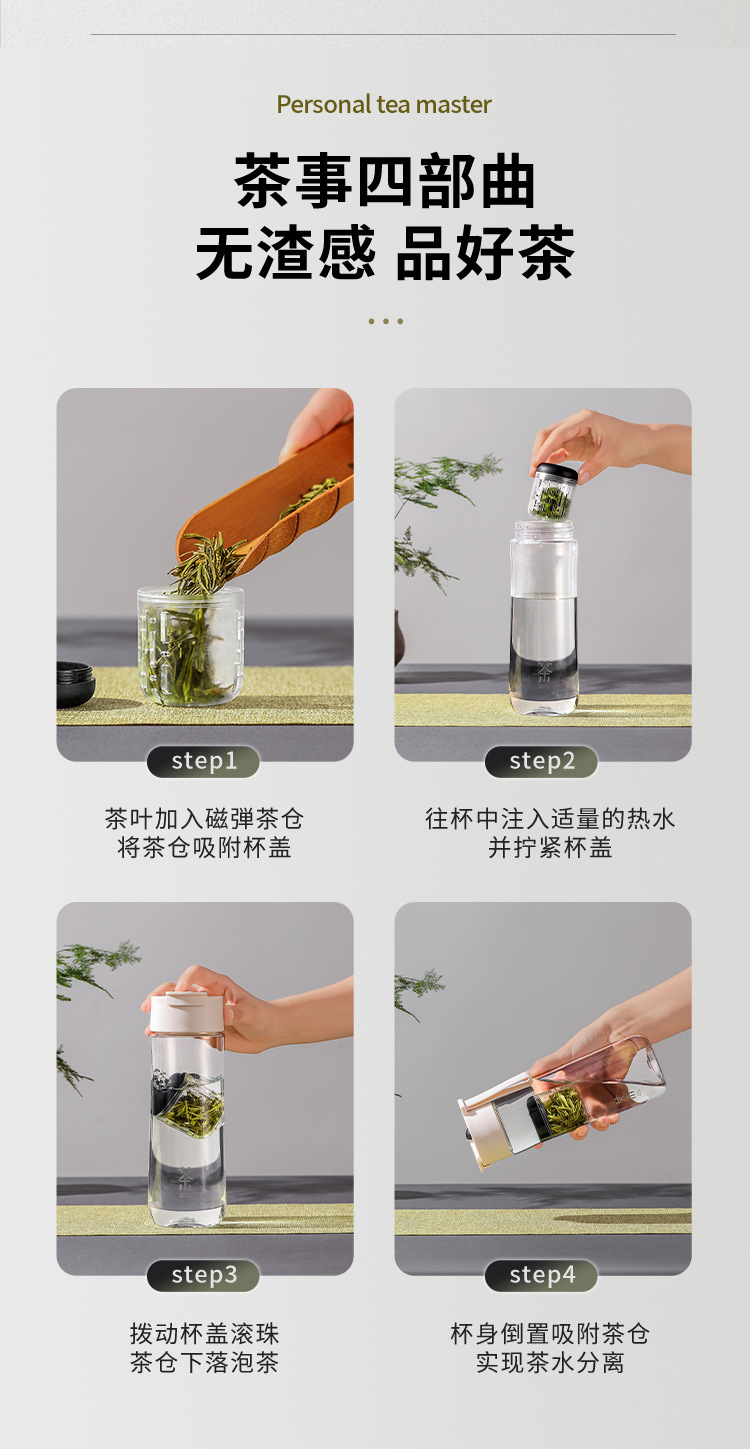 Personal tea master

茶事四部曲
无渣感 品好茶

step1

茶叶加入磁弹茶仓
将茶仓吸附杯盖

step2

往杯中注入适量的热水
并拧紧杯盖

step3

拨动杯盖滚珠
茶仓下落泡茶

step4

杯身倒置吸附茶仓
实现茶水分离