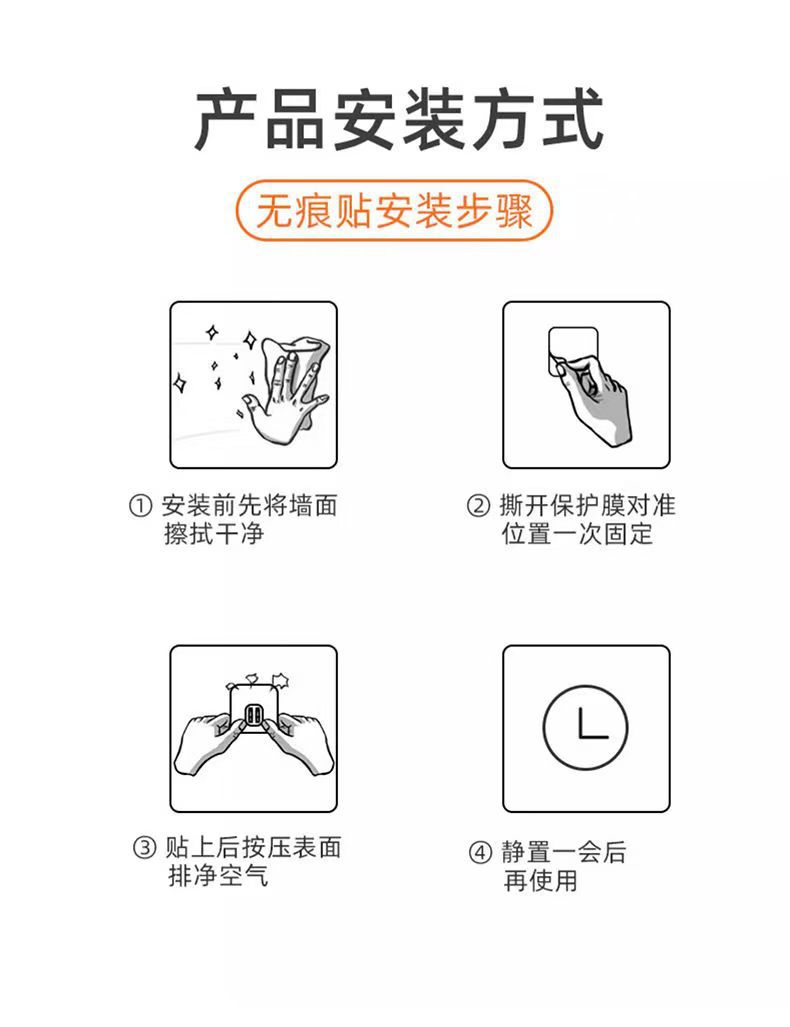 产品安装方式

无痕贴安装步骤

① 安装前先将墙面擦拭干净

② 撕开保护膜对准位置一次固定

③ 贴上后按压表面排净空气

④ 静置一会后再使用