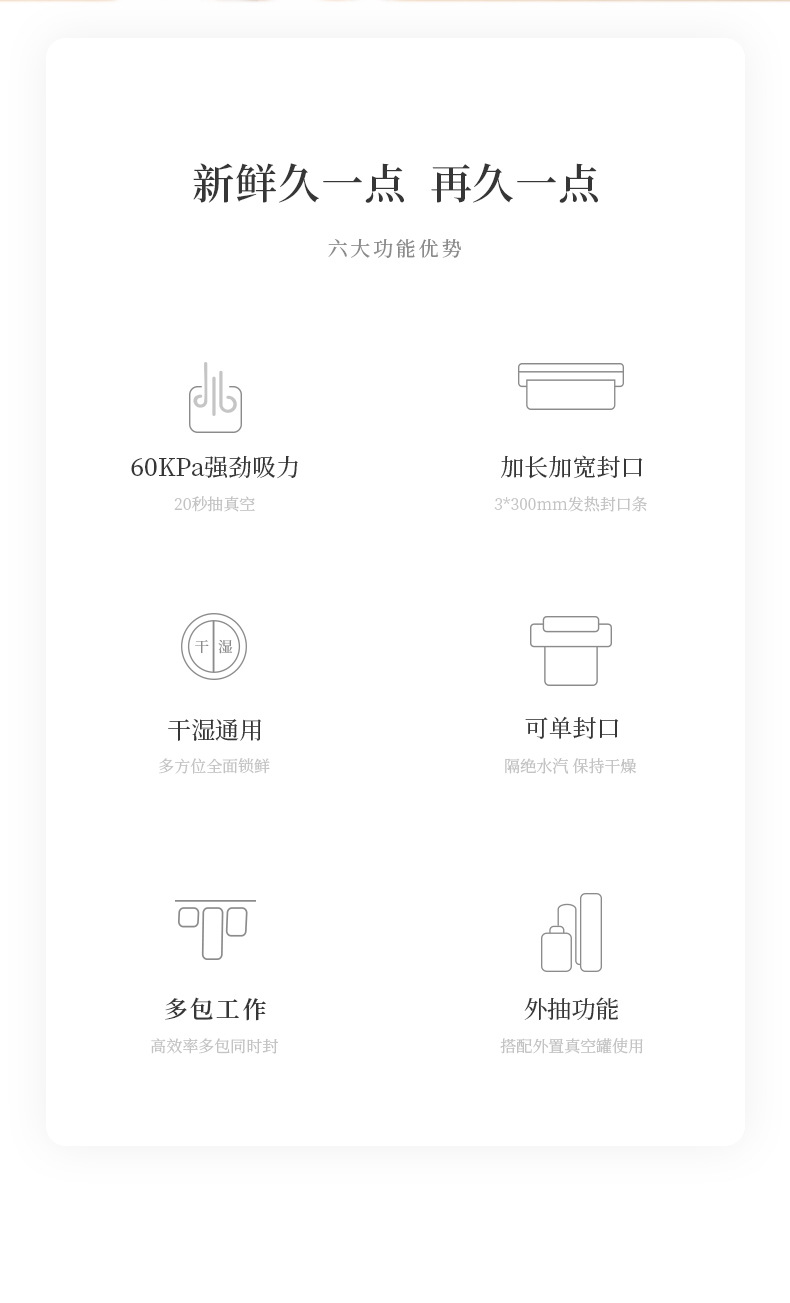 新鲜久一点 再久一点

六大功能优势

60KPa强劲吸力

20秒抽真空

加长加宽封口

3*300mm发热封口条

干 湿

干湿通用

多方位全面锁鲜

可单封口

隔绝水汽 保持干燥

多包工作

高效率多包同时封

外抽功能

搭配外置真空罐使用