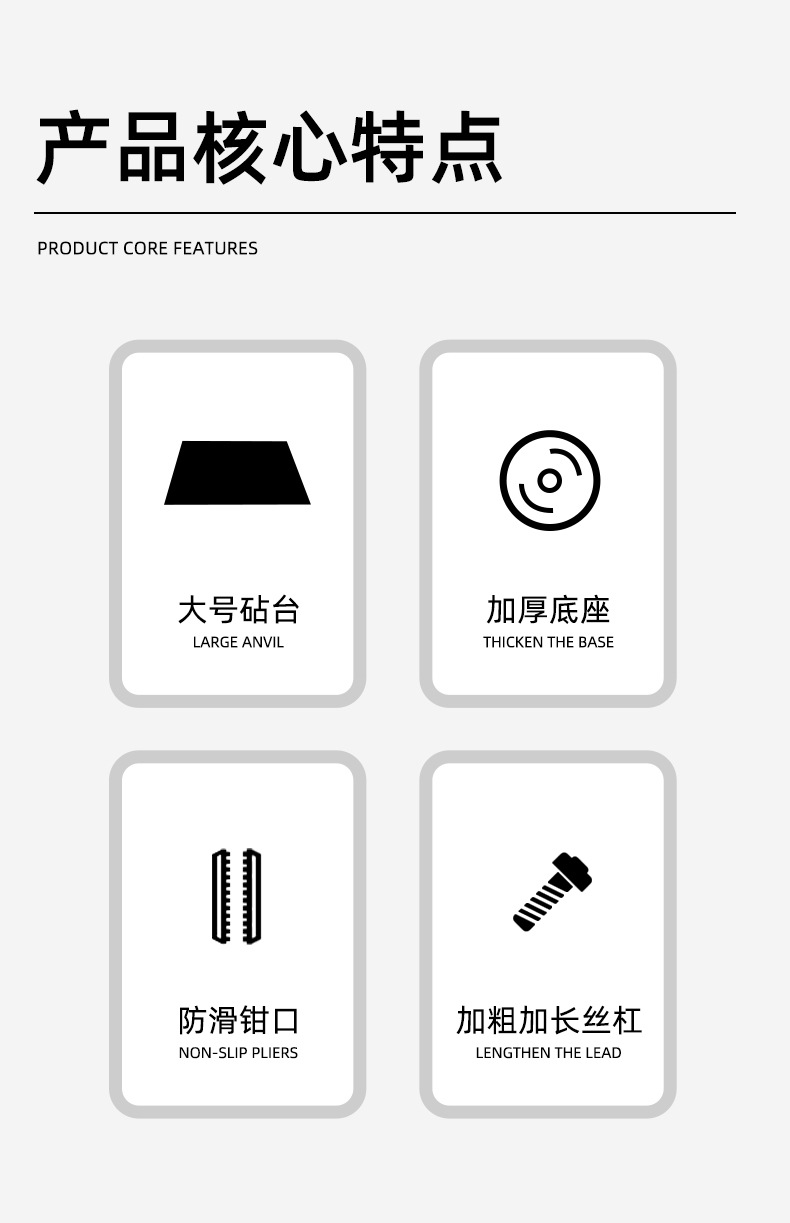 产品核心特点

PRODUCT CORE FEATURES

大号砧台
LARGE ANVIL

加厚底座
THICKEN THE BASE

防滑钳口
NON-SLIP PLIERS

加粗加长丝杠
LENGTHEN THE LEAD