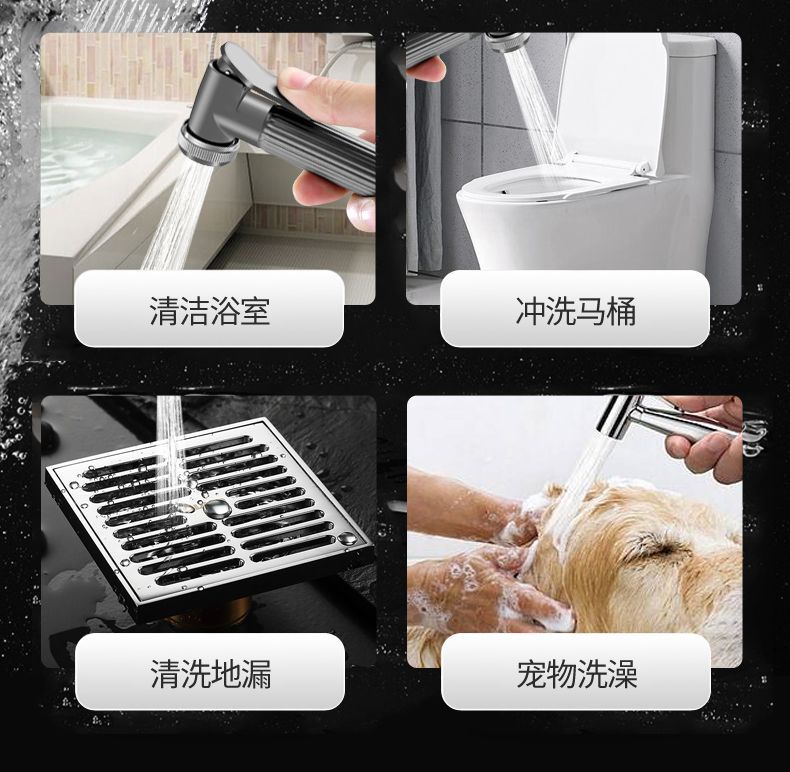 清洁浴室

冲洗马桶

清洗地漏

宠物洗澡