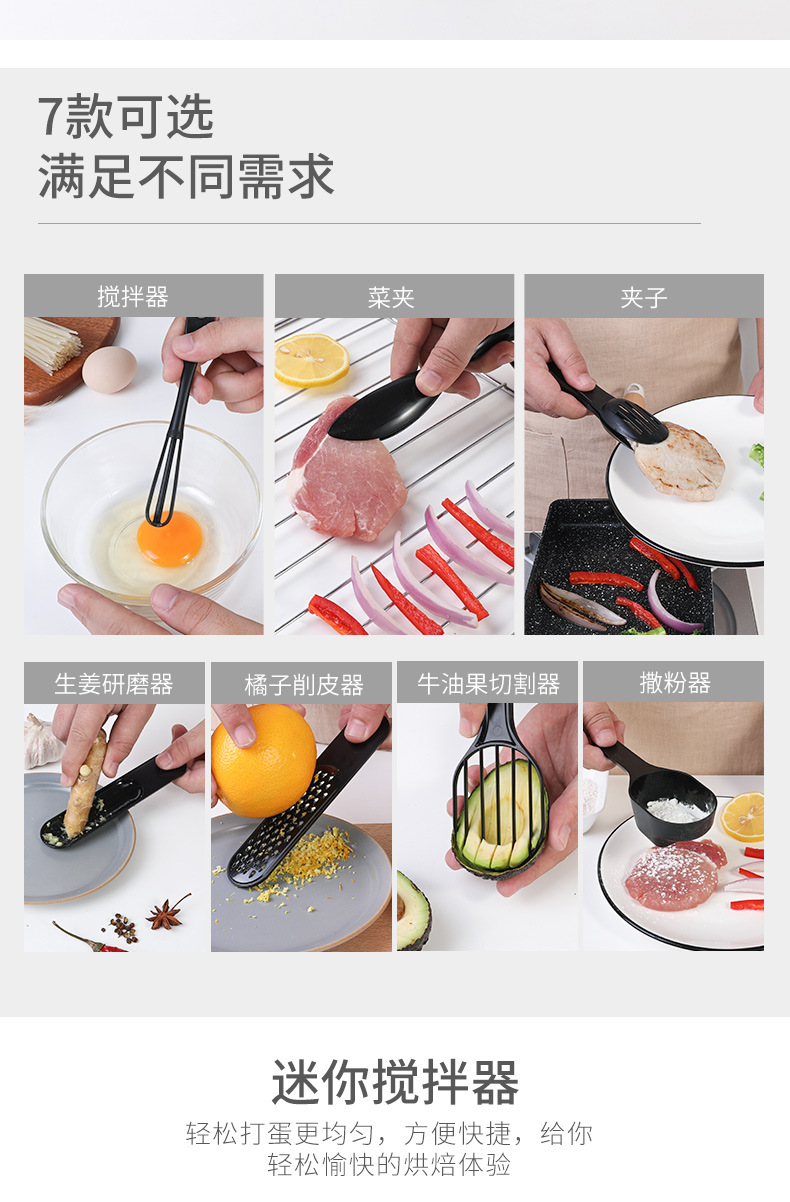 7款可选
满足不同需求

搅拌器

菜夹

夹子

生姜研磨器

橘子削皮器

牛油果切割器

撒粉器

迷你搅拌器

轻松打蛋更均匀，方便快捷，给你轻松愉快的烘焙体验