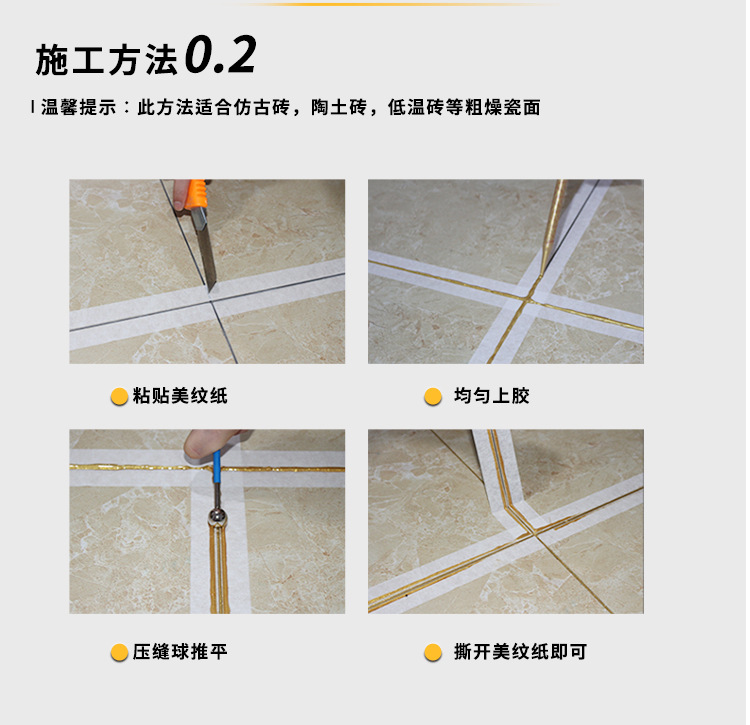 施工方法0.2

温馨提示：此方法适合仿古砖，陶土砖，低温砖等粗燥瓷面

粘贴美纹纸

均匀上胶

压缝球推平

撕开美纹纸即可