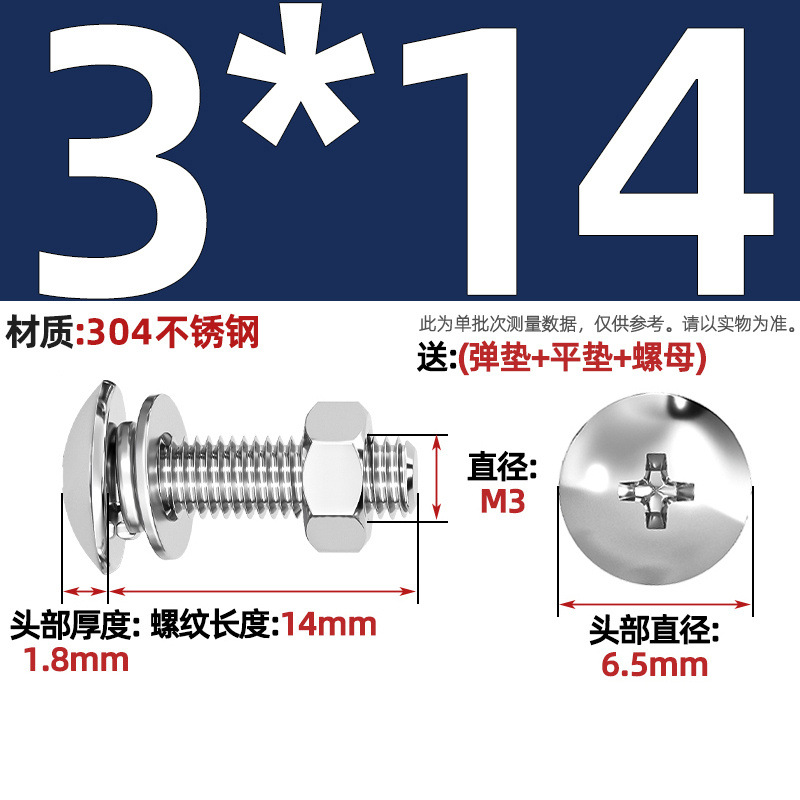 3*14

材质:304不锈钢

此为单批次测量数据，仅供参考。请以实物为准。

送:(弹垫+平垫+螺母)

直径:
M3

头部厚度:
1.8mm

螺纹长度:14mm

头部直径:
6.5mm