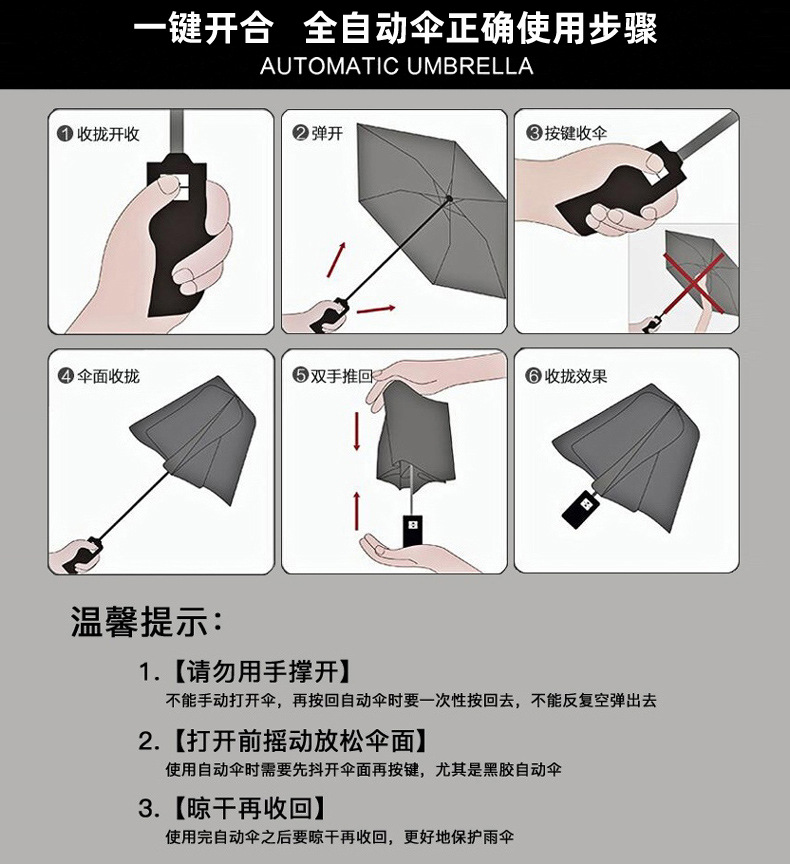 一键开合　全自动伞正确使用步骤

AUTOMATIC UMBRELLA

❶收拢开收

❷弹开

❸按键收伞

❹伞面收拢

❺双手推回

❻收拢效果

温馨提示：

1.【请勿用手撑开】

不能手动打开伞，再按回自动伞时要一次性按回去，不能反复空弹出去

2.【打开前摇动放松伞面】

使用自动伞时需要先抖开伞面再按键，尤其是黑胶自动伞

3.【晾干再收回】

使用完自动伞之后要晾干再收回，更好地保护雨伞