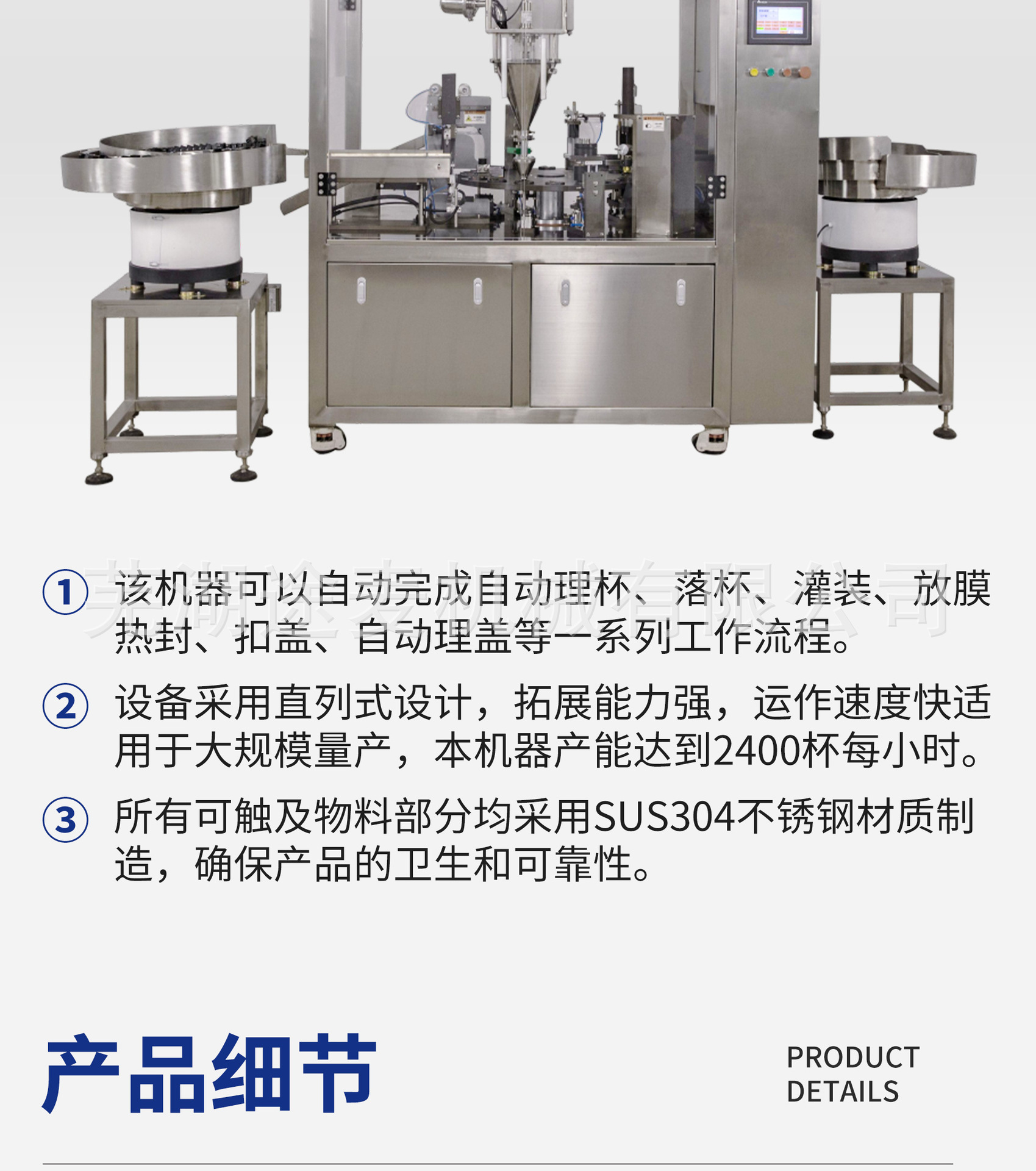 芜湖途麦机械有限公司

① 该机器可以自动完成自动理杯、落杯、灌装、放膜热封、扣盖、自动理盖等一系列工作流程。

② 设备采用直列式设计，拓展能力强，运作速度快适用于大规模量产，本机器产能达到2400杯每小时。

③ 所有可触及物料部分均采用SUS304不锈钢材质制造，确保产品的卫生和可靠性。

产品细节

PRODUCT DETAILS