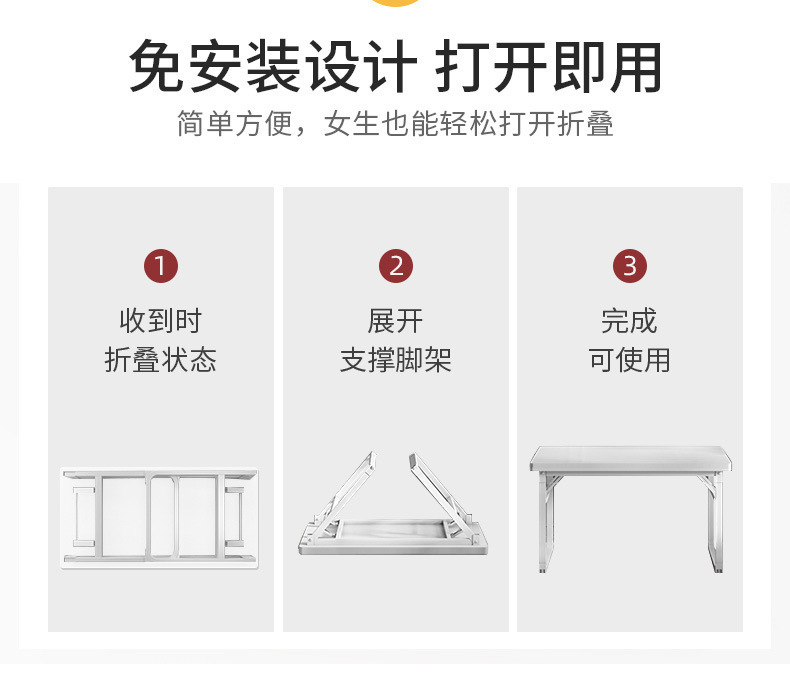 免安装设计 打开即用

简单方便，女生也能轻松打开折叠

1
收到时
折叠状态

2
展开
支撑脚架

3
完成
可使用