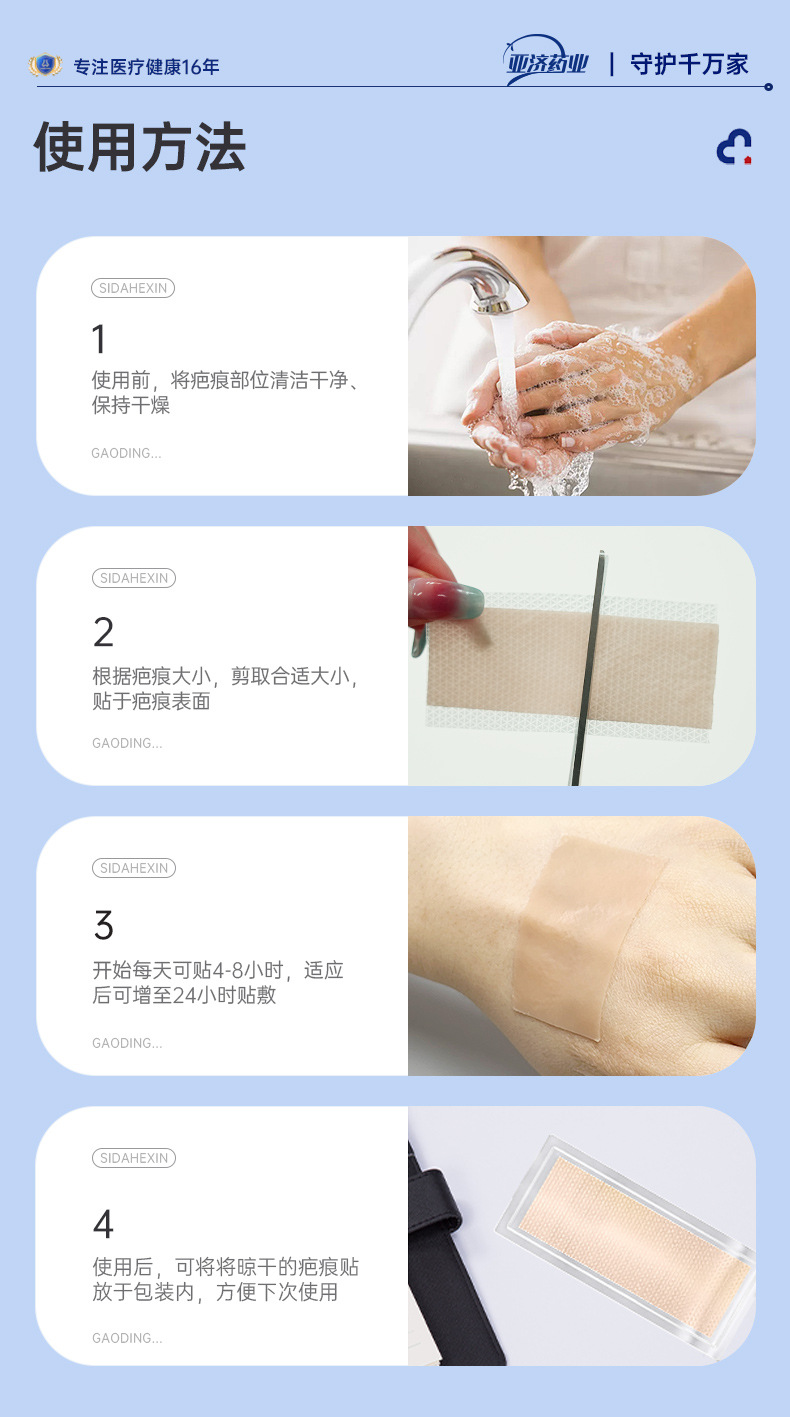 专注医疗健康16年

亚济药业 | 守护千万家

使用方法

SIDAHEXIN

1

使用前，将疤痕部位清洁干净、保持干燥

GAODING...

SIDAHEXIN

2

根据疤痕大小，剪取合适大小，贴于疤痕表面

GAODING...

SIDAHEXIN

3

开始每天可贴4-8小时，适应后可增至24小时贴敷

GAODING...

SIDAHEXIN

4

使用后，可将将晾干的疤痕贴放于包装内，方便下次使用

GAODING...