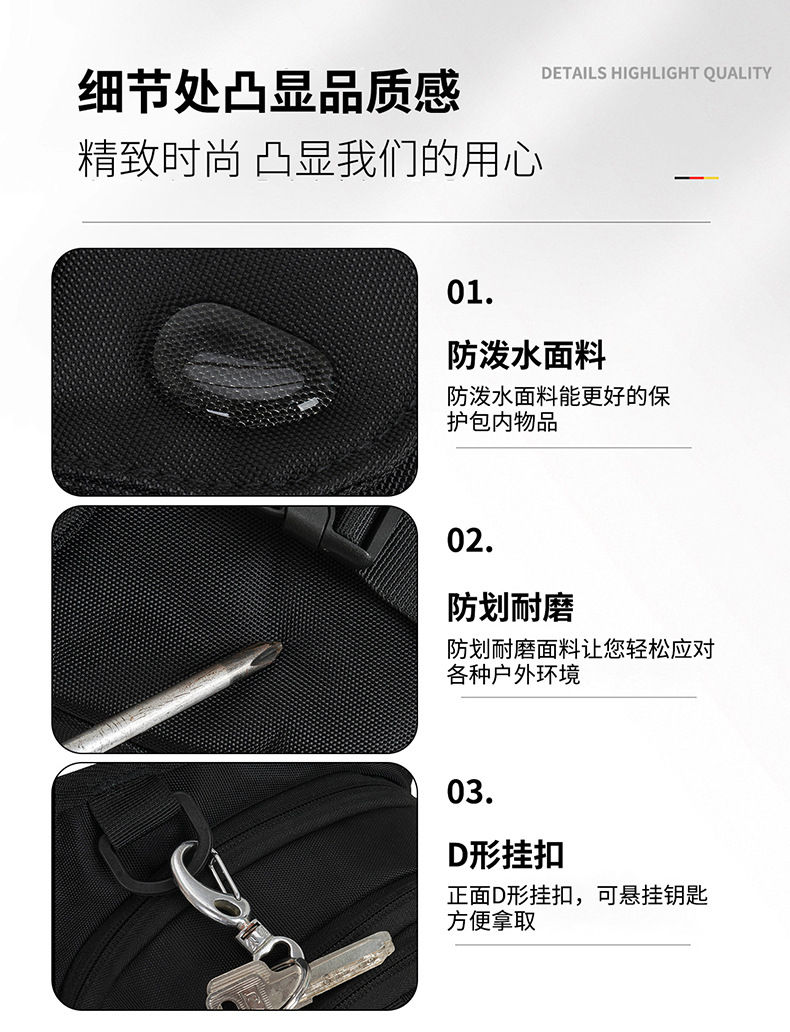 细节处凸显品质感

DETAILS HIGHLIGHT QUALITY

精致时尚 凸显我们的用心

01.

防泼水面料

防泼水面料能更好的保护包内物品

02.

防划耐磨

防划耐磨面料让您轻松应对各种户外环境

03.

D形挂扣

正面D形挂扣，可悬挂钥匙方便拿取