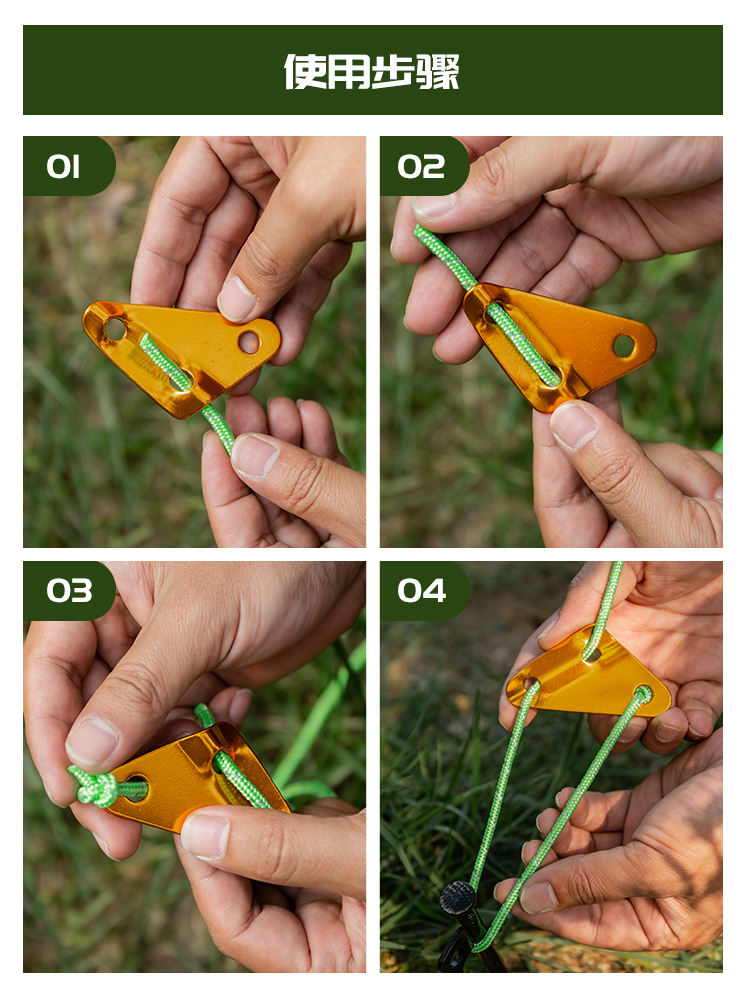 使用步骤

01

02

03

04