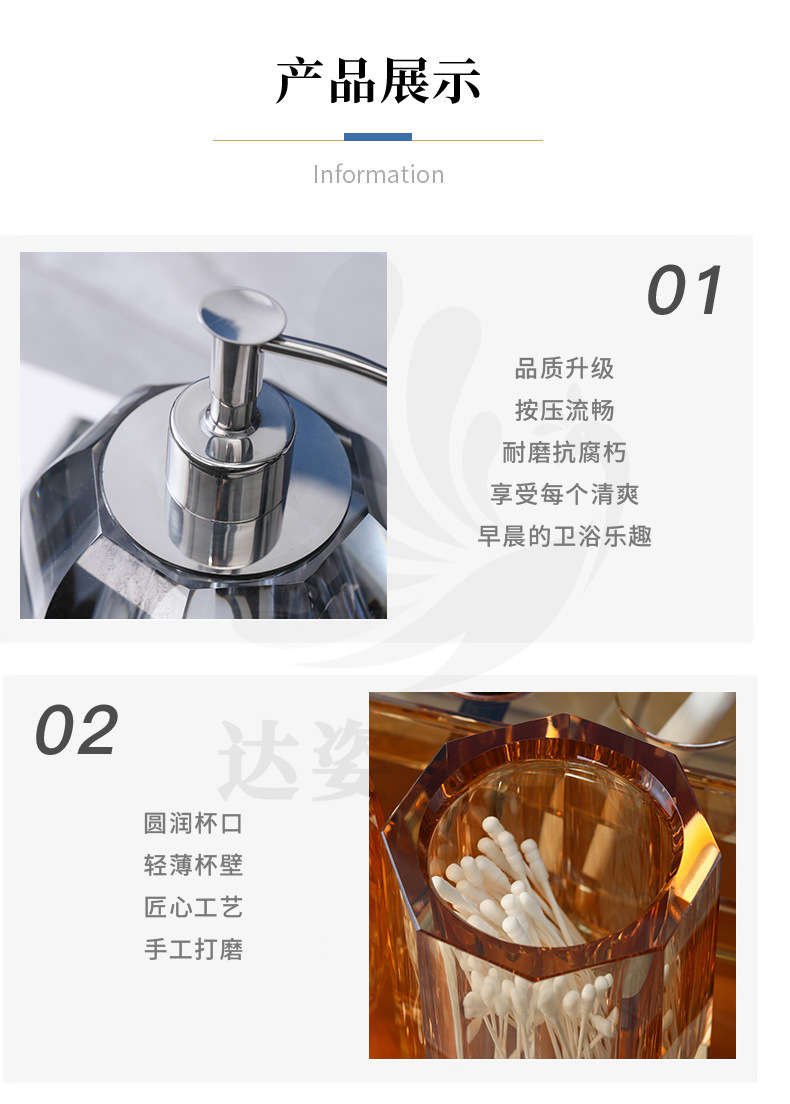 产品展示

Information

01

品质升级
按压流畅
耐磨抗腐朽
享受每个清爽
早晨的卫浴乐趣

02

达姿

圆润杯口
轻薄杯壁
匠心工艺
手工打磨