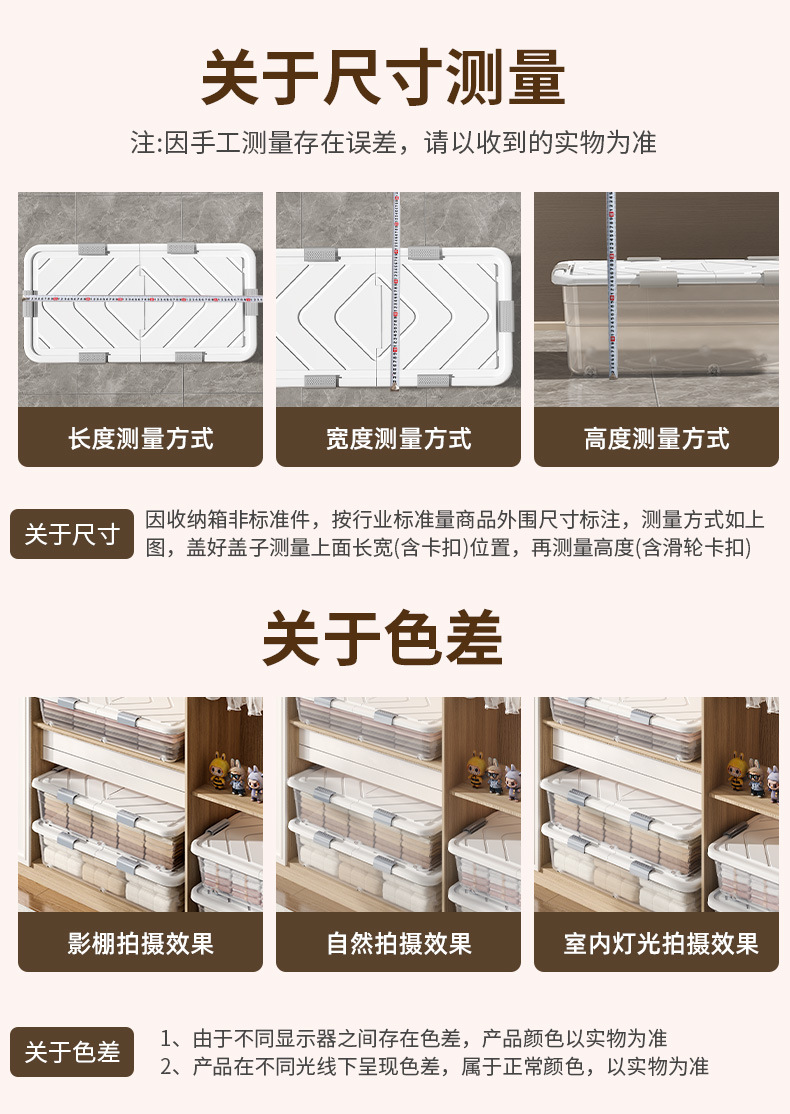 关于尺寸测量

注:因手工测量存在误差，请以收到的实物为准

长度测量方式

宽度测量方式

高度测量方式

关于尺寸

因收纳箱非标准件，按行业标准量商品外围尺寸标注，测量方式如上图，盖好盖子测量上面长宽(含卡扣)位置，再测量高度(含滑轮卡扣)

关于色差

影棚拍摄效果

自然拍摄效果

室内灯光拍摄效果

关于色差

1、由于不同显示器之间存在色差，产品颜色以实物为准
2、产品在不同光线下呈现色差，属于正常颜色，以实物为准