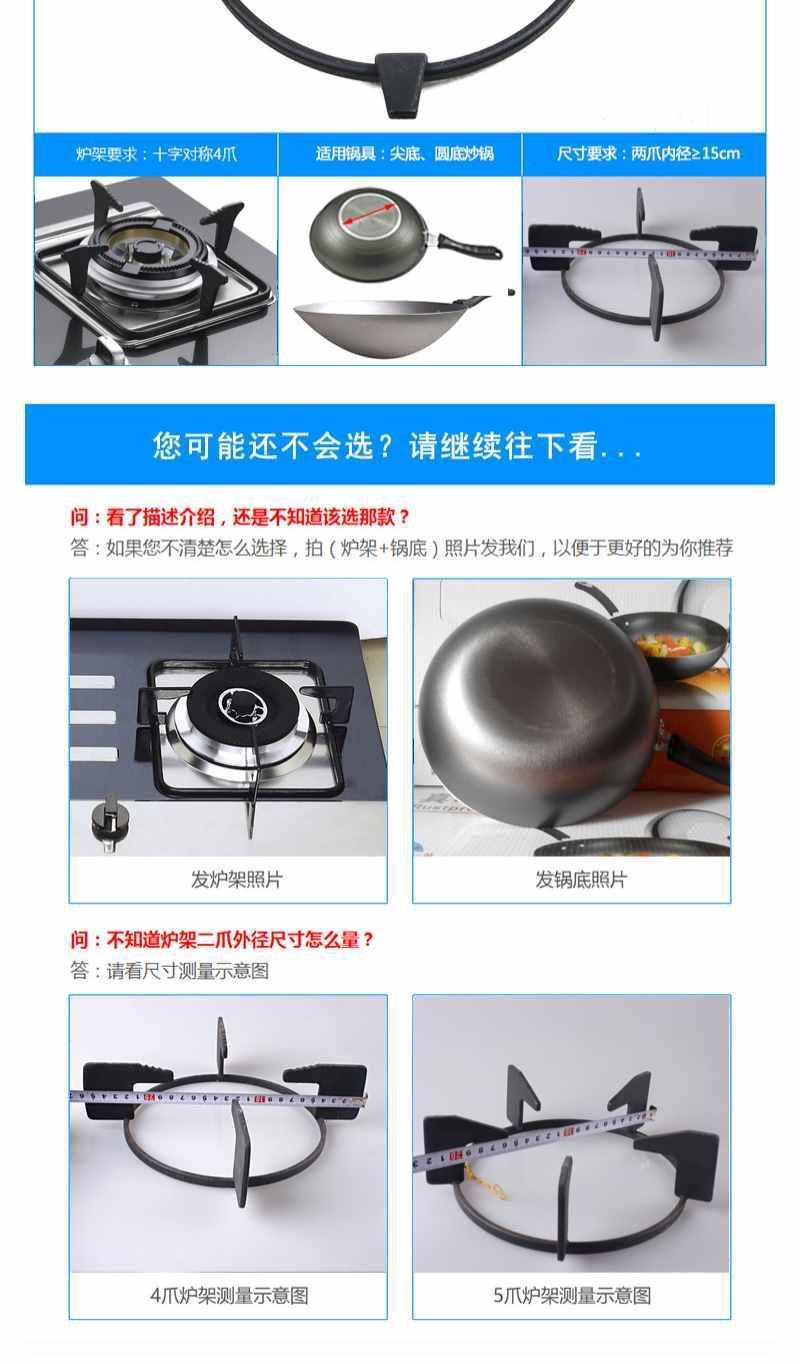 炉架要求：十字对称4爪

适用锅具：尖底、圆底炒锅

尺寸要求：两爪内径≥15cm

您可能还不会选？请继续往下看...

问：看了描述介绍，还是不知道该选那款？

答：如果您不清楚怎么选择，拍（炉架+锅底）照片发我们，以便于更好的为你推荐

发炉架照片

发锅底照片

问：不知道炉架二爪外径尺寸怎么量？

答：请看尺寸测量示意图

4爪炉架测量示意图

5爪炉架测量示意图