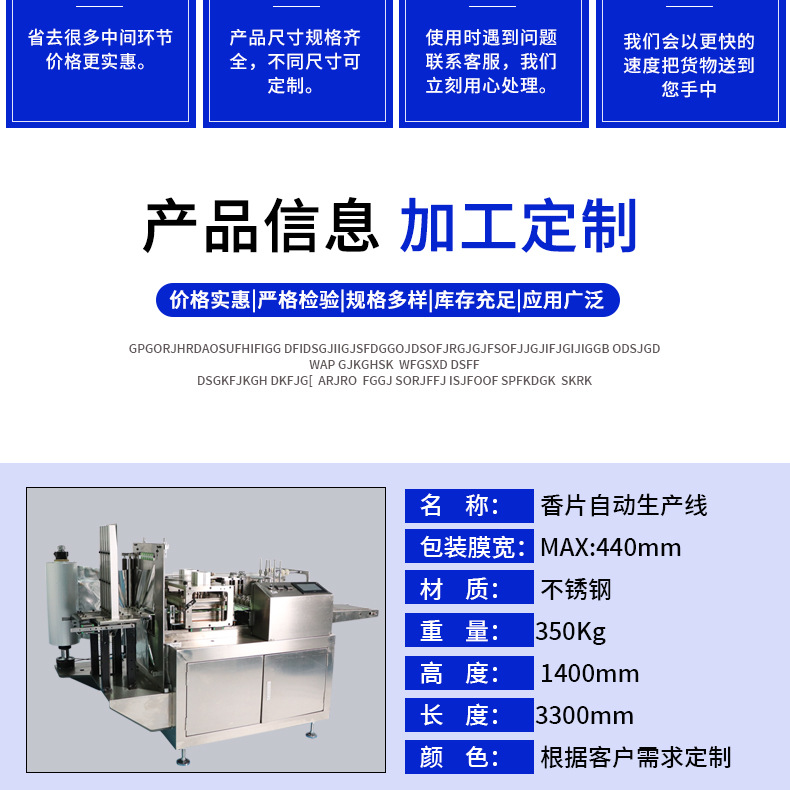 省去很多中间环节价格更实惠。

产品尺寸规格齐全，不同尺寸可定制。

使用时遇到问题联系客服，我们立刻用心处理。

我们会以更快的速度把货物送到您手中

产品信息 加工定制

价格实惠|严格检验|规格多样|库存充足|应用广泛

GPGORJHRDAOSUFHIFIGG DFIDSGJIIGJSFDGGOJDSOFJRGJGJFSOFJJGJIFJGIJIGGB ODSJGD WAP GJKGHSK WFGSXD DSFF DSGKFJKGH DKFJG[ ARJRO FGGJ SORJFFJ ISJFOOF SPFKDGK SKRK

| 名　称: | 香片自动生产线 |
|---|---|
| 包装膜宽: | MAX:440mm |
| 材　质: | 不锈钢 |
| 重　量: | 350Kg |
| 高　度: | 1400mm |
| 长　度: | 3300mm |
| 颜　色: | 根据客户需求定制 |