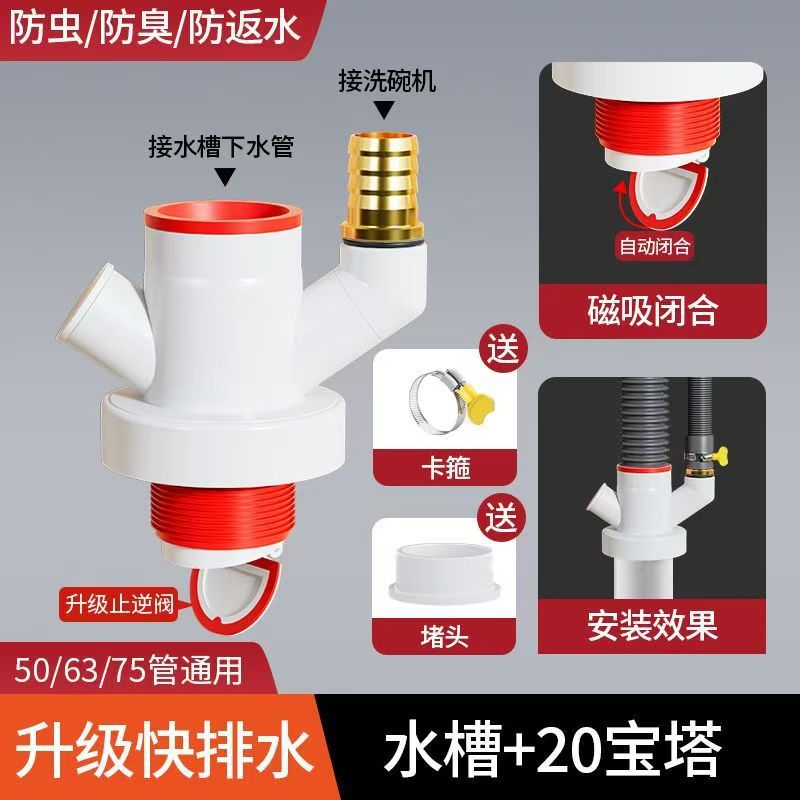 防虫/防臭/防返水

接洗碗机

接水槽下水管

自动闭合

磁吸闭合

送

卡箍

送

堵头

安装效果

升级止逆阀

50/63/75管通用

升级快排水

水槽+20宝塔