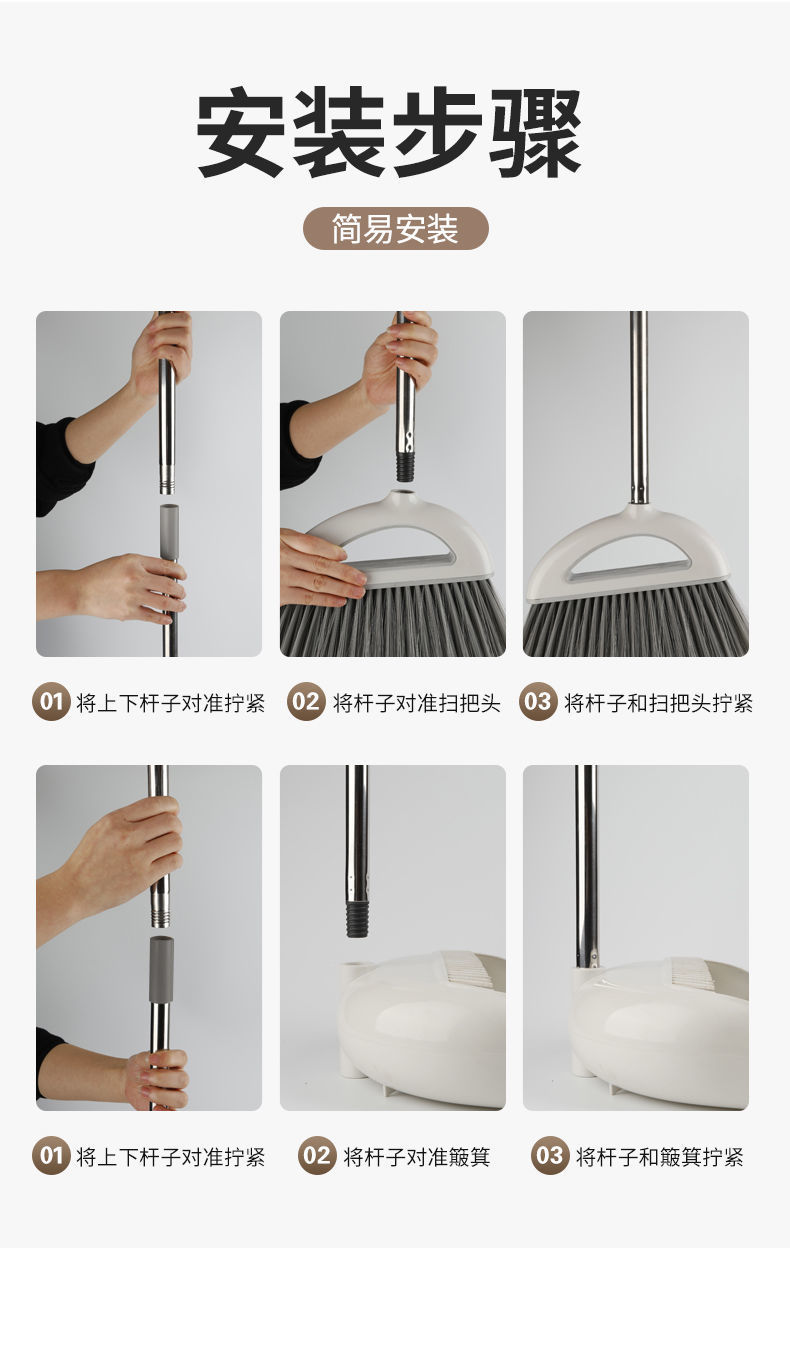 安装步骤

简易安装

01 将上下杆子对准拧紧

02 将杆子对准扫把头

03 将杆子和扫把头拧紧

01 将上下杆子对准拧紧

02 将杆子对准簸箕

03 将杆子和簸箕拧紧