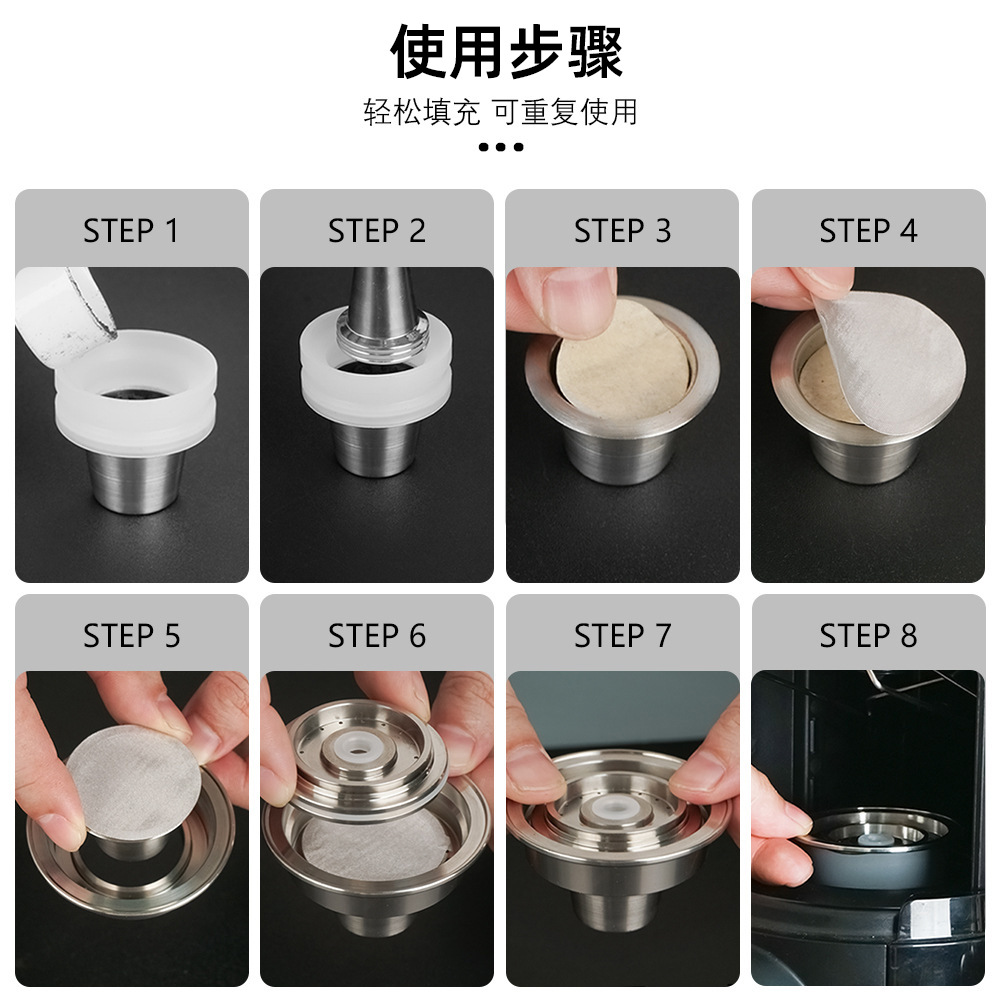 使用步骤

轻松填充 可重复使用

STEP 1

STEP 2

STEP 3

STEP 4

STEP 5

STEP 6

STEP 7

STEP 8