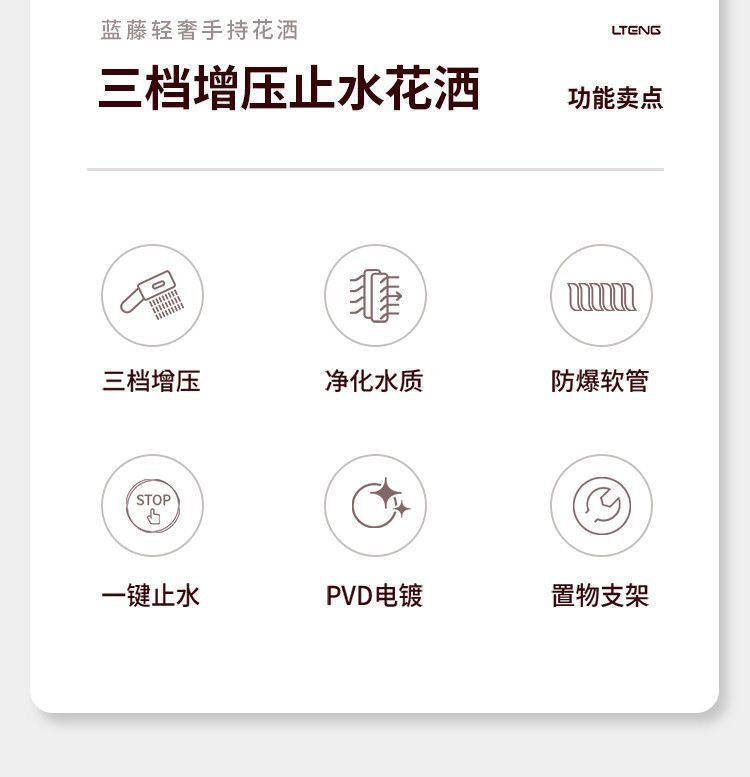 蓝藤轻奢手持花洒

LTENG

三档增压止水花洒

功能卖点

三档增压

净化水质

防爆软管

STOP

一键止水

PVD电镀

置物支架