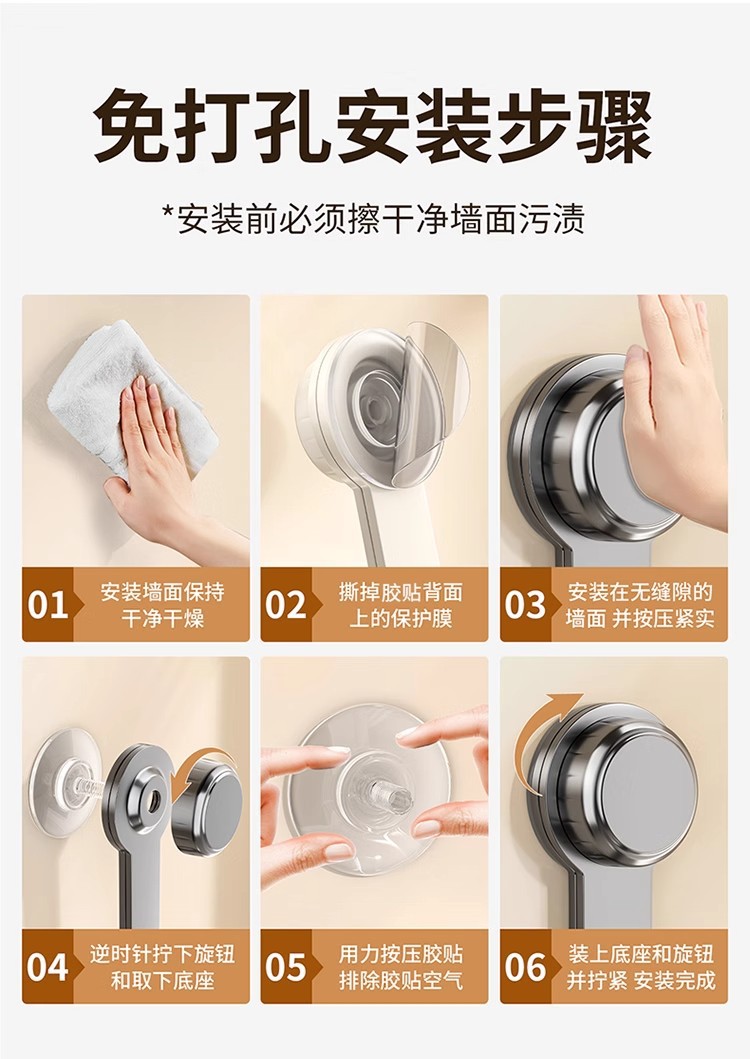 免打孔安装步骤

*安装前必须擦干净墙面污渍

01 安装墙面保持干净干燥

02 撕掉胶贴背面上的保护膜

03 安装在无缝隙的墙面 并按压紧实

04 逆时针拧下旋钮和取下底座

05 用力按压胶贴排除胶贴空气

06 装上底座和旋钮并拧紧 安装完成