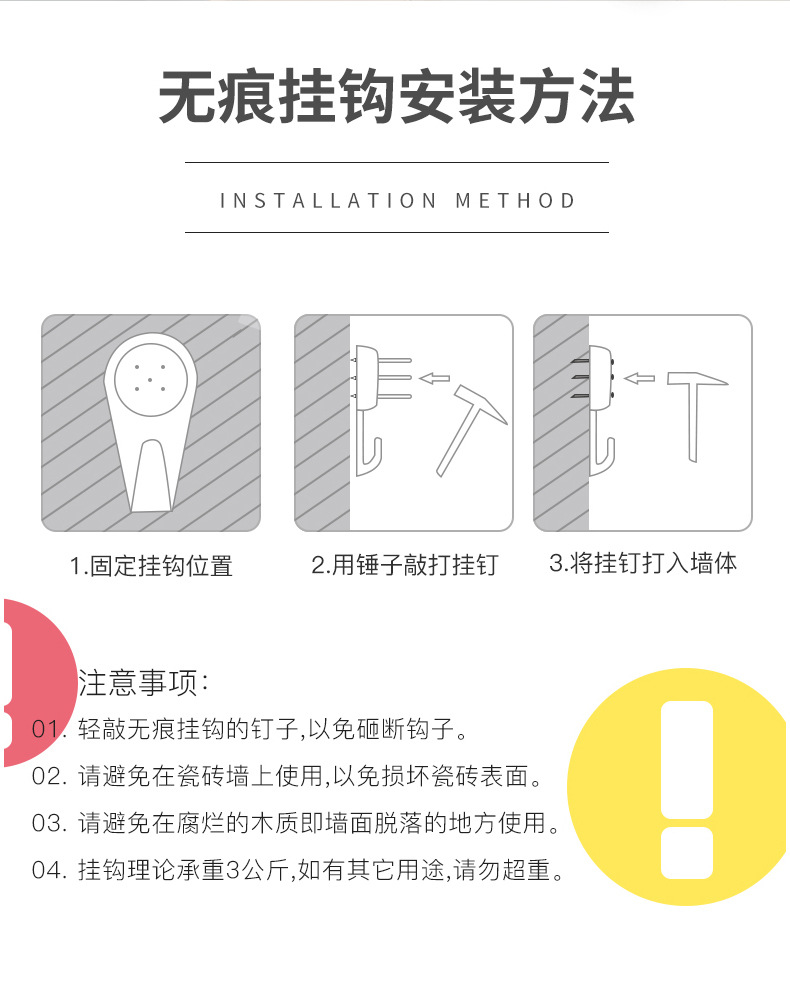 无痕挂钩安装方法

INSTALLATION METHOD

1.固定挂钩位置

2.用锤子敲打挂钉

3.将挂钉打入墙体

注意事项:

01. 轻敲无痕挂钩的钉子,以免砸断钩子。

02. 请避免在瓷砖墙上使用,以免损坏瓷砖表面。

03. 请避免在腐烂的木质即墙面脱落的地方使用。

04. 挂钩理论承重3公斤,如有其它用途,请勿超重。