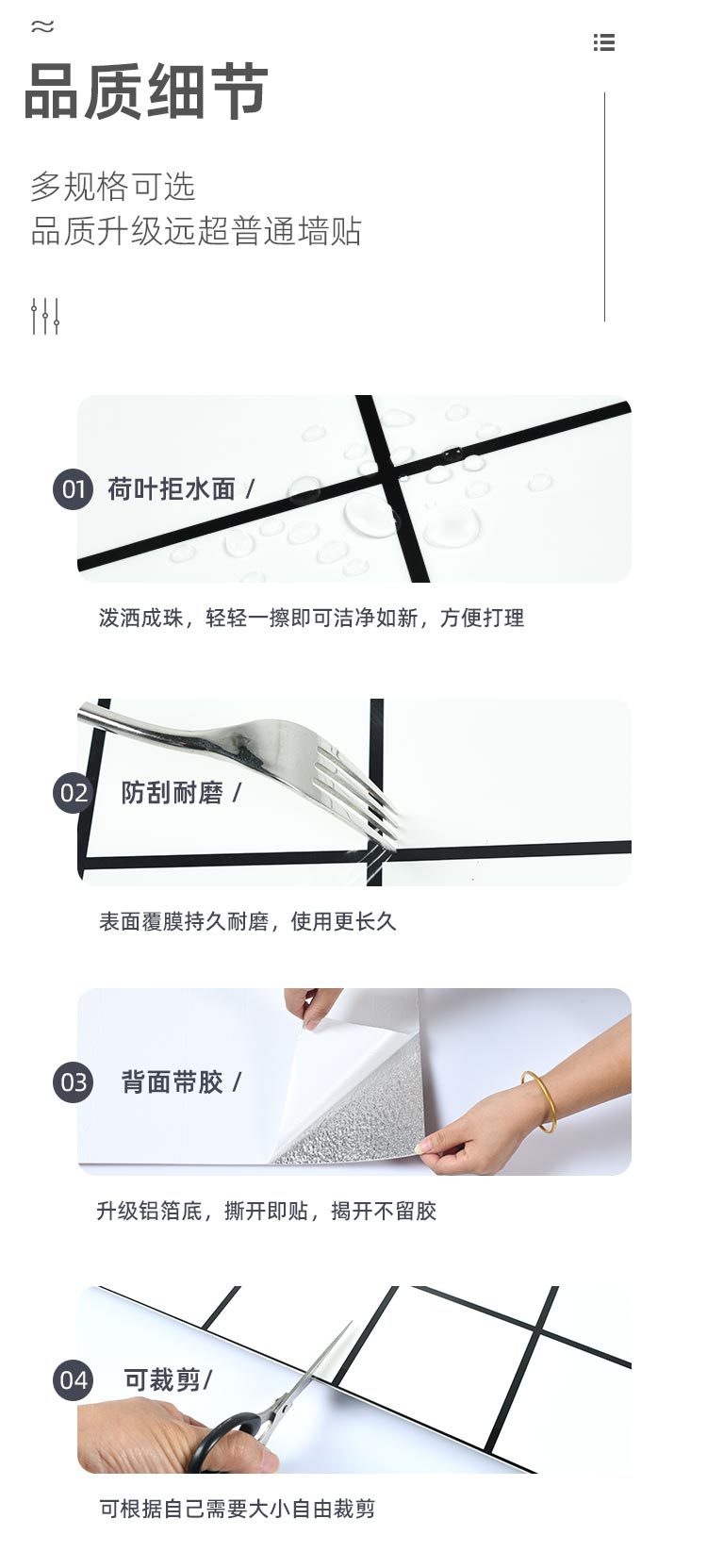 品质细节

多规格可选
品质升级远超普通墙贴

01 荷叶拒水面 /

泼洒成珠，轻轻一擦即可洁净如新，方便打理

02 防刮耐磨 /

表面覆膜持久耐磨，使用更长久

03 背面带胶 /

升级铝箔底，撕开即贴，揭开不留胶

04 可裁剪/

可根据自己需要大小自由裁剪