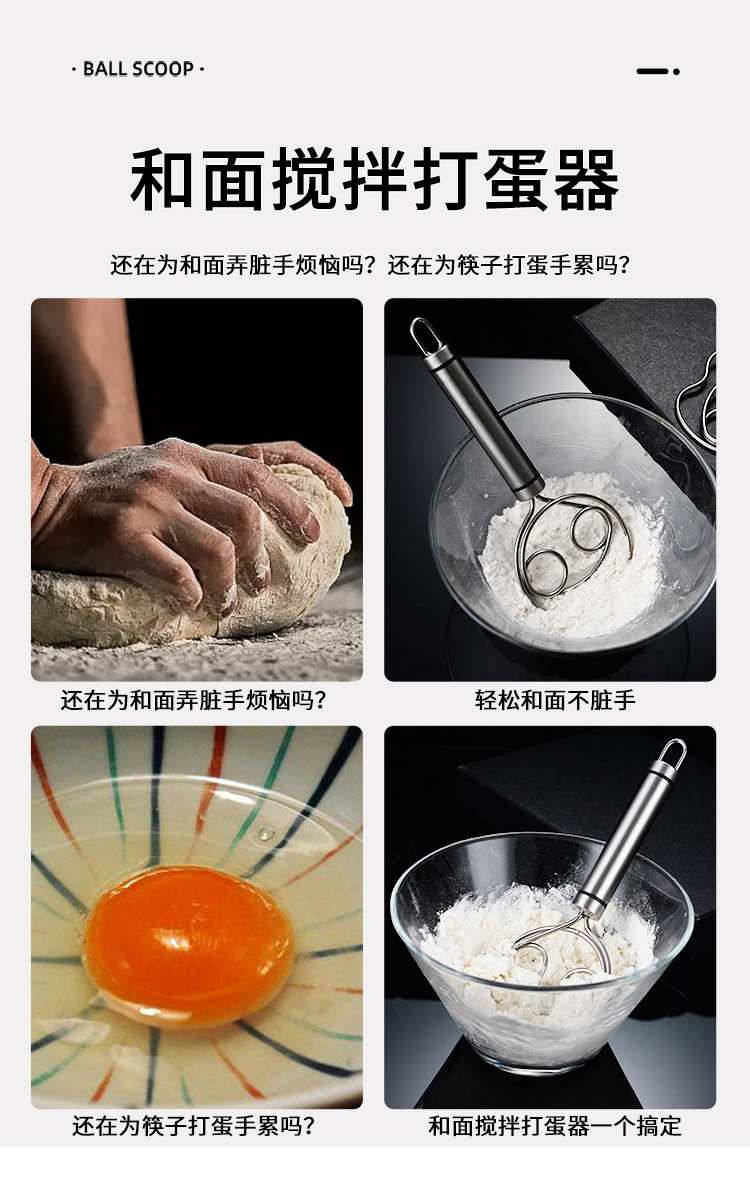 · BALL SCOOP ·

和面搅拌打蛋器

还在为和面弄脏手烦恼吗？还在为筷子打蛋手累吗？

还在为和面弄脏手烦恼吗？

轻松和面不脏手

还在为筷子打蛋手累吗？

和面搅拌打蛋器一个搞定